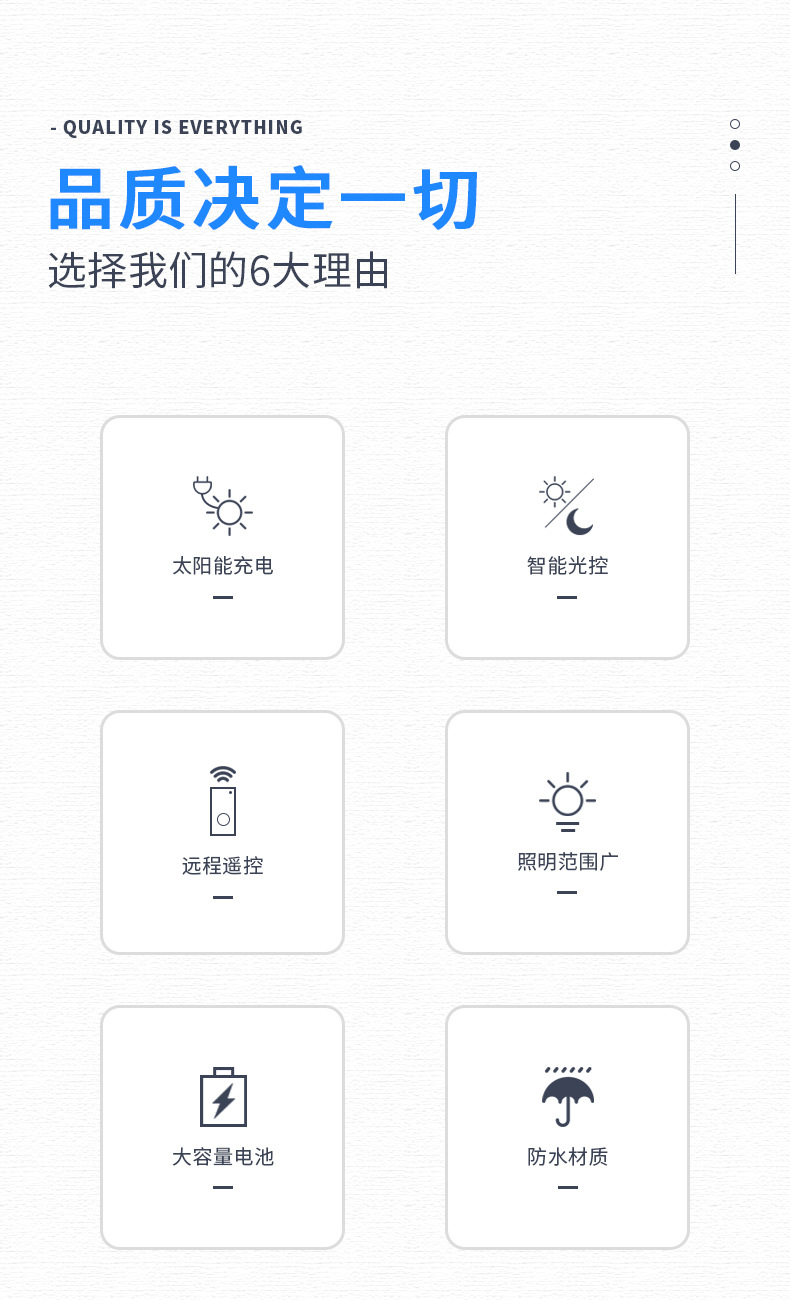 - QUALITY IS EVERYTHING

品质决定一切

选择我们的6大理由

太阳能充电

智能光控

远程遥控

照明范围广

大容量电池

防水材质