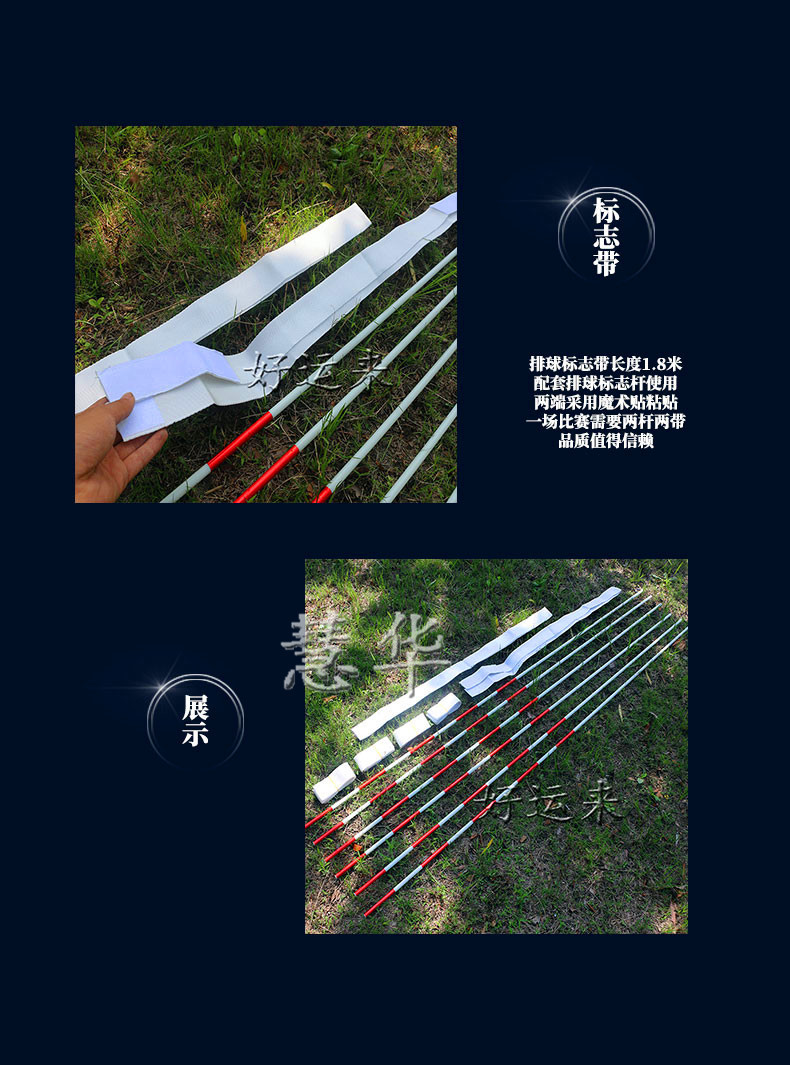 好运来

标志带

排球标志带长度1.8米
配套排球标志杆使用
两端采用魔术贴粘贴
一场比赛需要两杆两带
品质值得信赖

慧华

展示

好运来