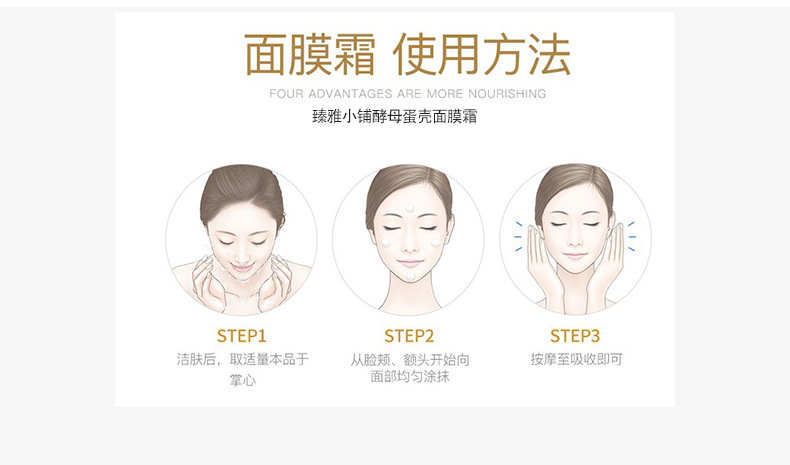 面膜霜 使用方法

FOUR ADVANTAGES ARE MORE NOURISHING

臻雅小铺酵母蛋壳面膜霜

STEP1
洁肤后，取适量本品于掌心

STEP2
从脸颊、额头开始向面部均匀涂抹

STEP3
按摩至吸收即可