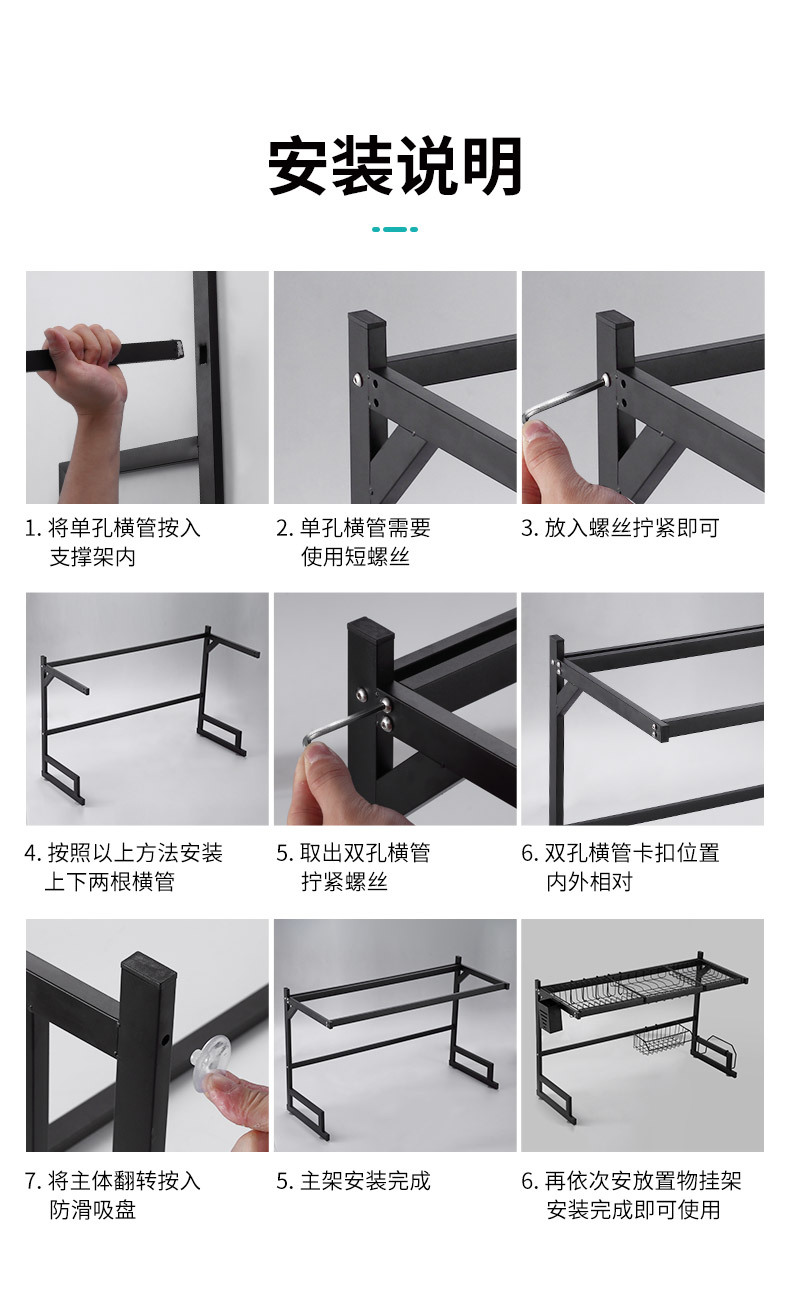 安装说明

1. 将单孔横管按入支撑架内

2. 单孔横管需要使用短螺丝

3. 放入螺丝拧紧即可

4. 按照以上方法安装上下两根横管

5. 取出双孔横管拧紧螺丝

6. 双孔横管卡扣位置内外相对

7. 将主体翻转按入防滑吸盘

5. 主架安装完成

6. 再依次安放置物挂架安装完成即可使用