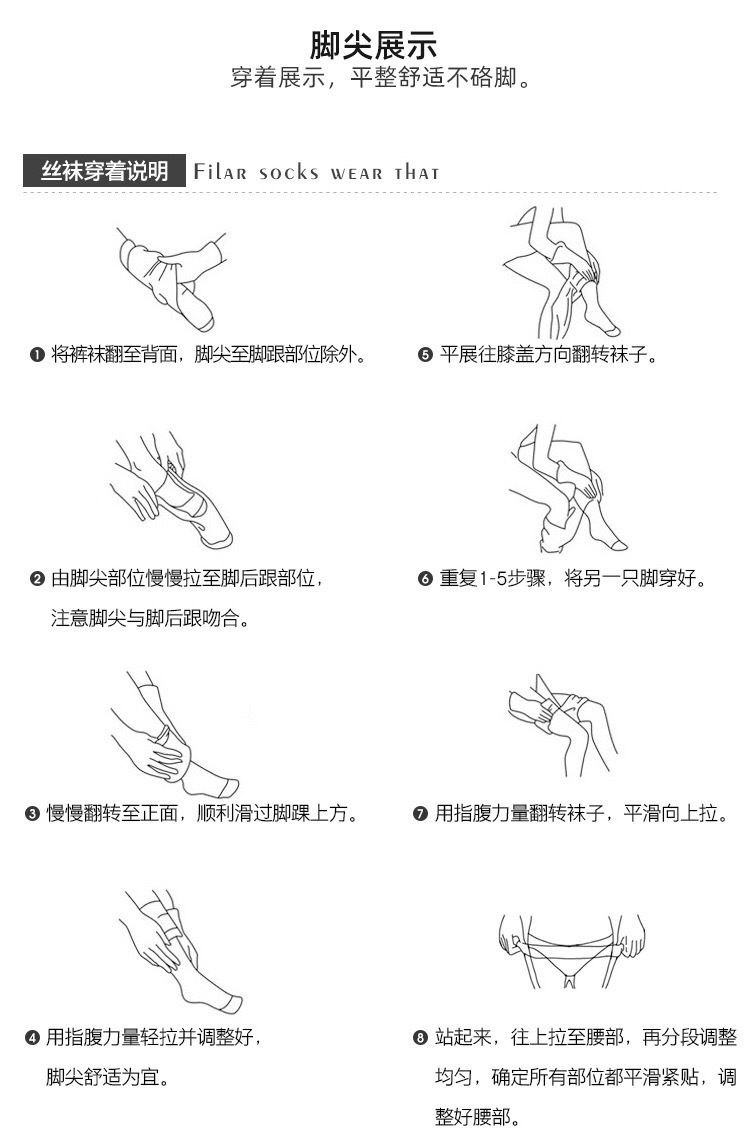 脚尖展示
穿着展示，平整舒适不硌脚。

丝袜穿着说明 Filar socks wear that

❶ 将裤袜翻至背面，脚尖至脚跟部位除外。

❷ 由脚尖部位慢慢拉至脚后跟部位，注意脚尖与脚后跟吻合。

❸ 慢慢翻转至正面，顺利滑过脚踝上方。

❹ 用指腹力量轻拉并调整好，脚尖舒适为宜。

❺ 平展往膝盖方向翻转袜子。

❻ 重复1-5步骤，将另一只脚穿好。

❼ 用指腹力量翻转袜子，平滑向上拉。

❽ 站起来，往上拉至腰部，再分段调整均匀，确定所有部位都平滑紧贴，调整好腰部。