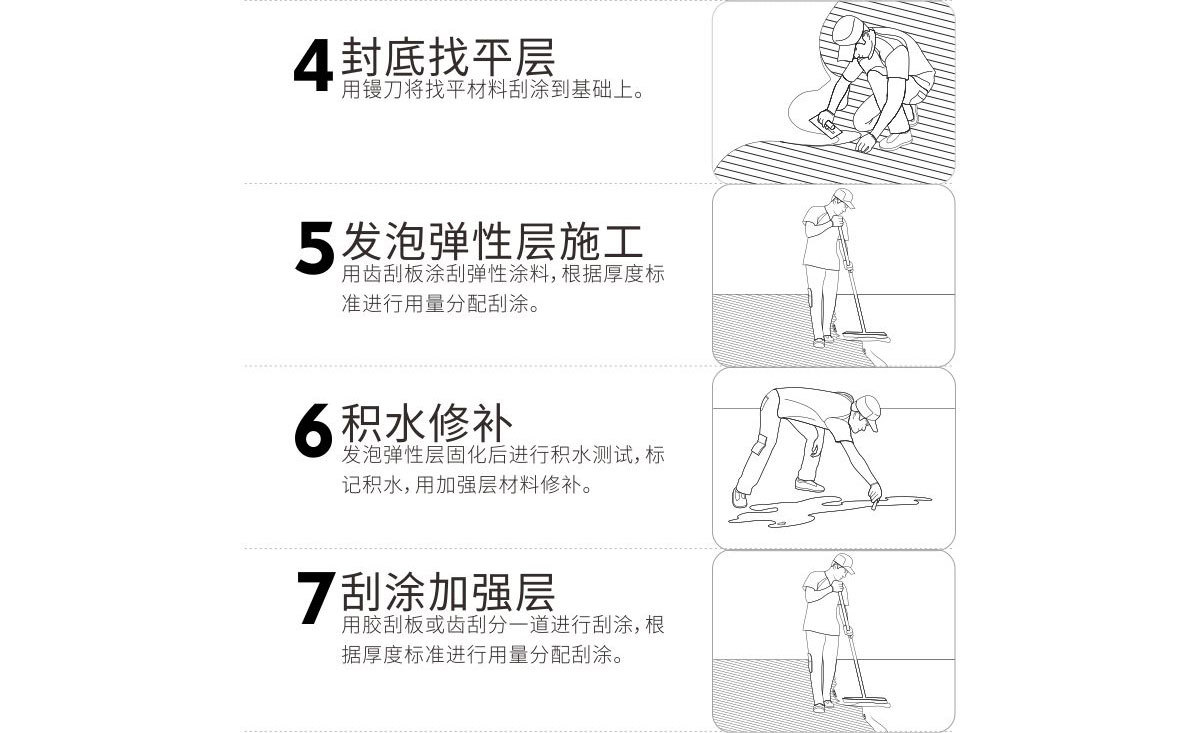 4 封底找平层
用镘刀将找平材料刮涂到基础上。

5 发泡弹性层施工
用齿刮板涂刮弹性涂料，根据厚度标准进行用量分配刮涂。

6 积水修补
发泡弹性层固化后进行积水测试，标记积水，用加强层材料修补。

7 刮涂加强层
用胶刮板或齿刮分一道进行刮涂，根据厚度标准进行用量分配刮涂。