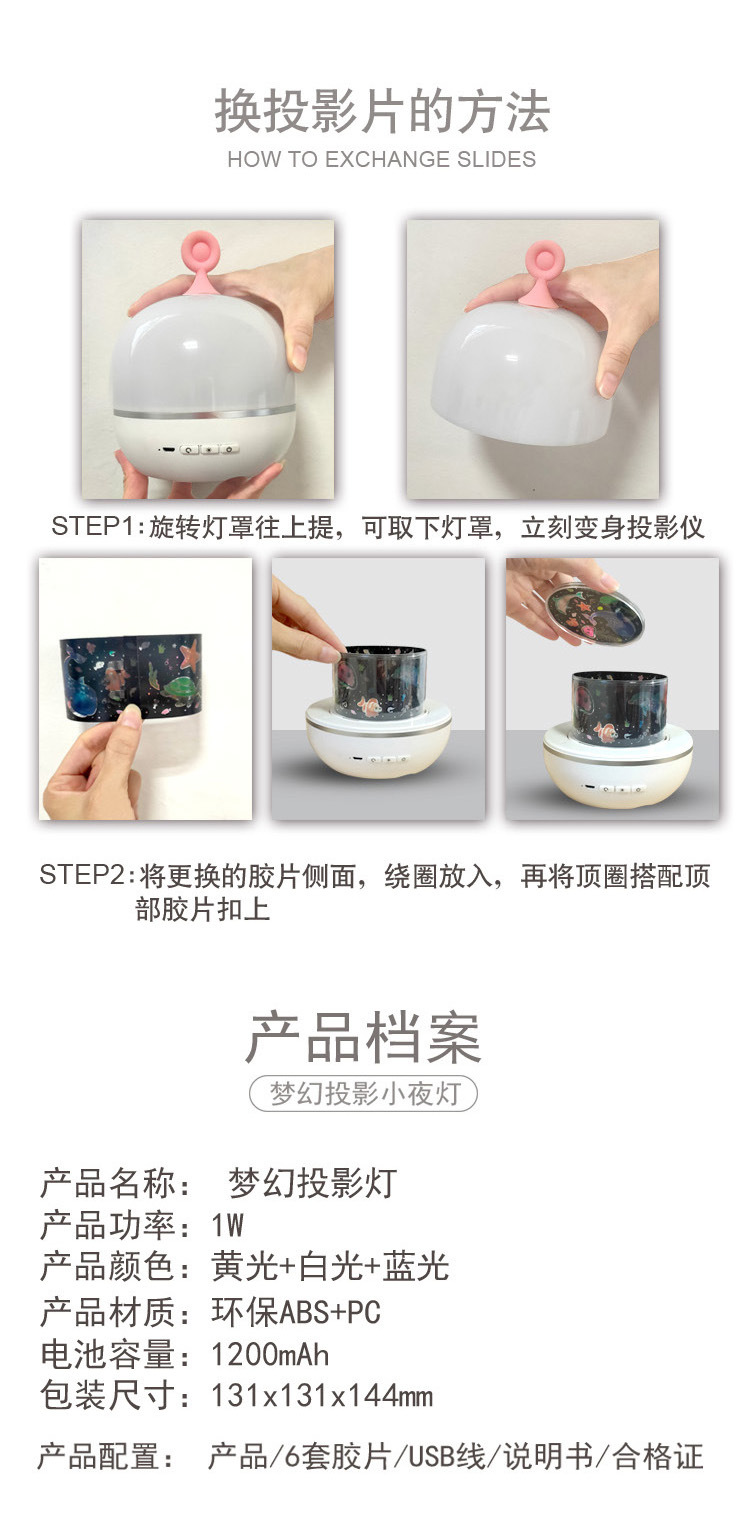 换投影片的方法
HOW TO EXCHANGE SLIDES

STEP1:旋转灯罩往上提，可取下灯罩，立刻变身投影仪

STEP2:将更换的胶片侧面，绕圈放入，再将顶圈搭配顶部胶片扣上

产品档案
梦幻投影小夜灯

产品名称： 梦幻投影灯
产品功率：1W
产品颜色：黄光+白光+蓝光
产品材质：环保ABS+PC
电池容量：1200mAh
包装尺寸：131x131x144mm

产品配置： 产品/6套胶片/USB线/说明书/合格证