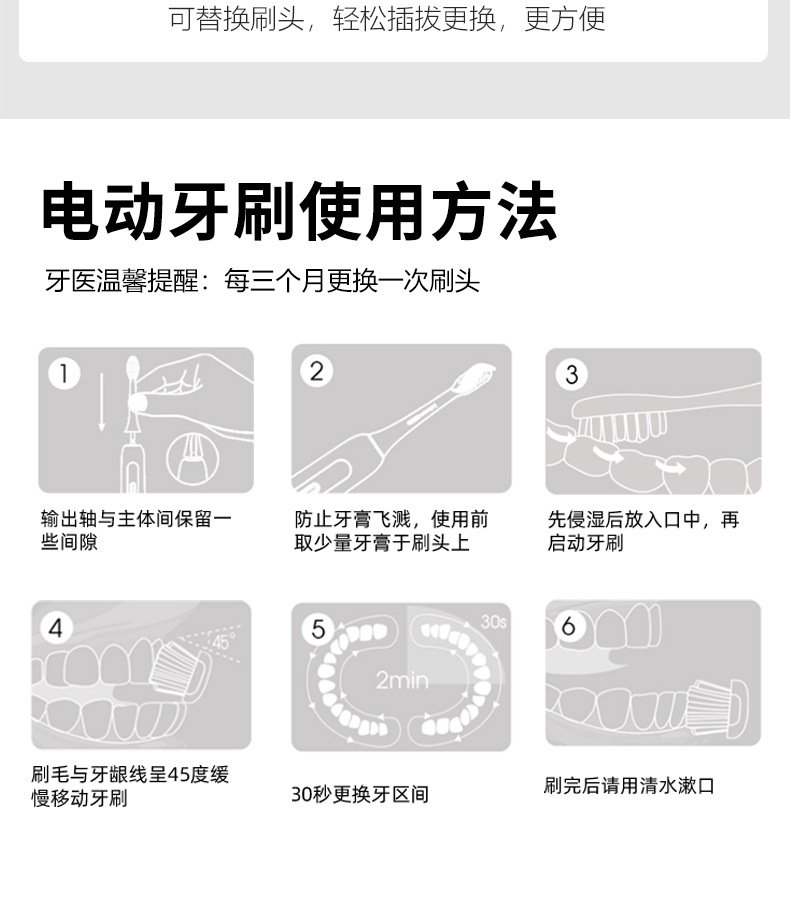 可替换刷头，轻松插拔更换，更方便

电动牙刷使用方法

牙医温馨提醒：每三个月更换一次刷头

1

输出轴与主体间保留一些间隙

2

防止牙膏飞溅，使用前取少量牙膏于刷头上

3

先侵湿后放入口中，再启动牙刷

4

45°

刷毛与牙龈线呈45度缓慢移动牙刷

5

30s

2min

30秒更换牙区间

6

刷完后请用清水漱口