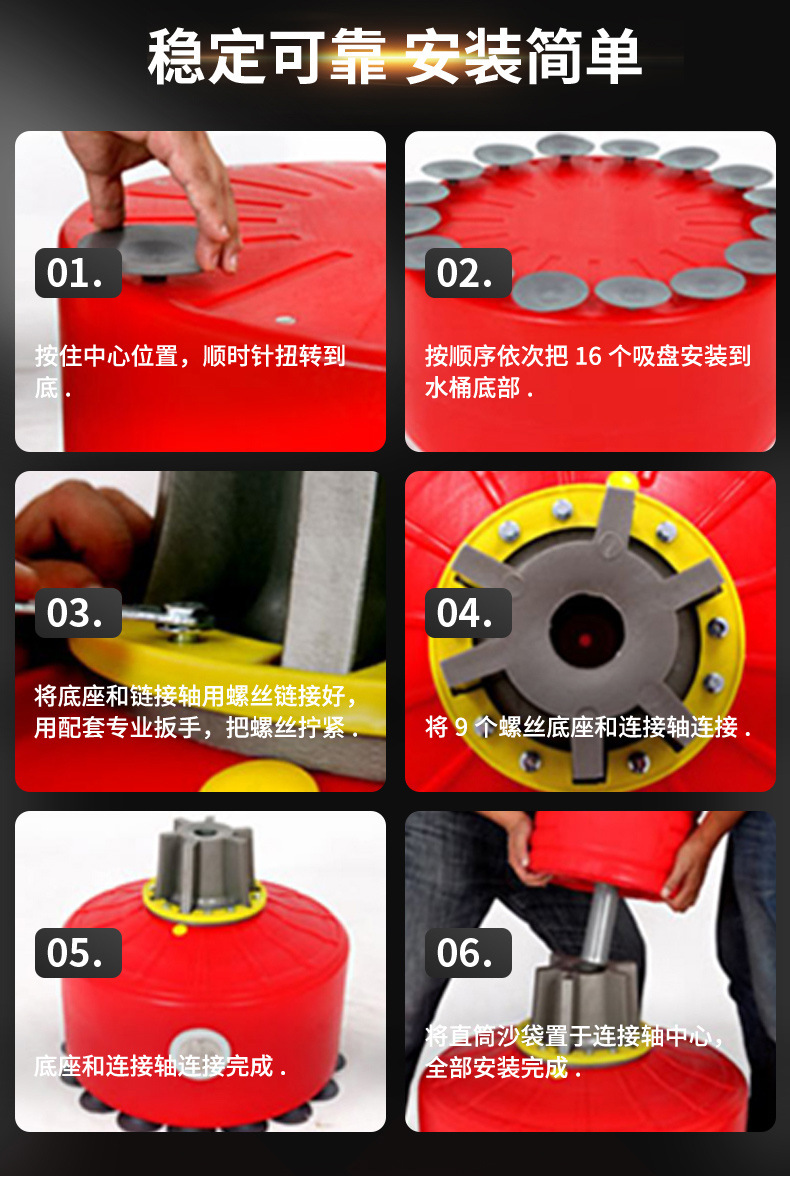 稳定可靠 安装简单

01.

按住中心位置，顺时针扭转到底 .

02.

按顺序依次把 16 个吸盘安装到水桶底部 .

03.

将底座和链接轴用螺丝链接好，用配套专业扳手，把螺丝拧紧 .

04.

将 9 个螺丝底座和连接轴连接 .

05.

底座和连接轴连接完成 .

06.

将直筒沙袋置于连接轴中心，全部安装完成 .