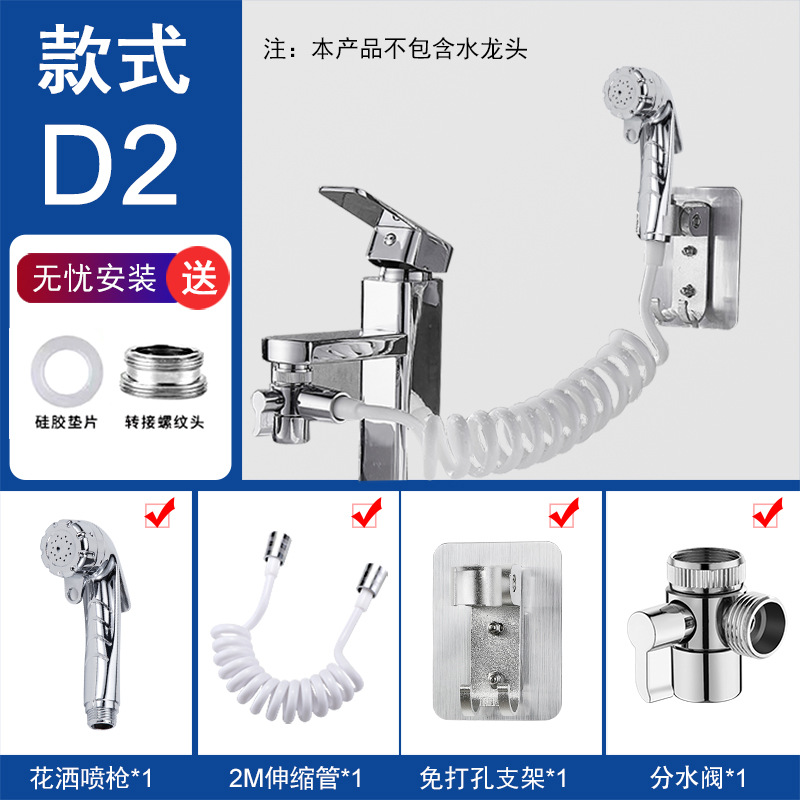 款式
D2

注：本产品不包含水龙头

无忧安装 送

硅胶垫片 转接螺纹头

花洒喷枪*1

2M伸缩管*1

免打孔支架*1

分水阀*1