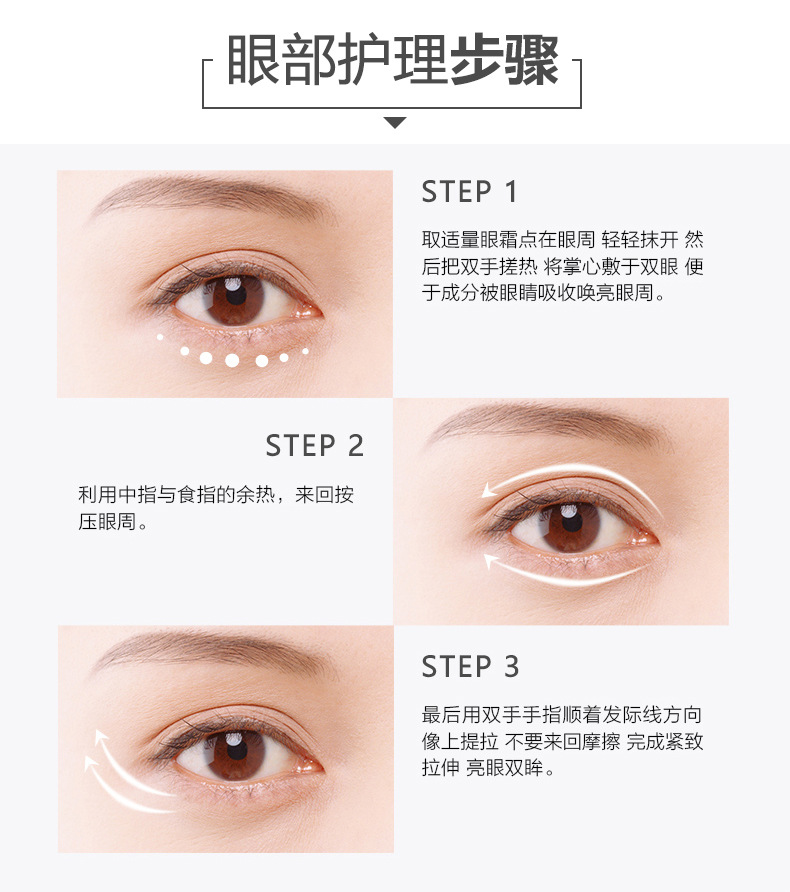 眼部护理步骤

STEP 1

取适量眼霜点在眼周 轻轻抹开 然后把双手搓热 将掌心敷于双眼 便于成分被眼睛吸收唤亮眼周。

STEP 2

利用中指与食指的余热，来回按压眼周。

STEP 3

最后用双手手指顺着发际线方向像上提拉 不要来回摩擦 完成紧致拉伸 亮眼双眸。