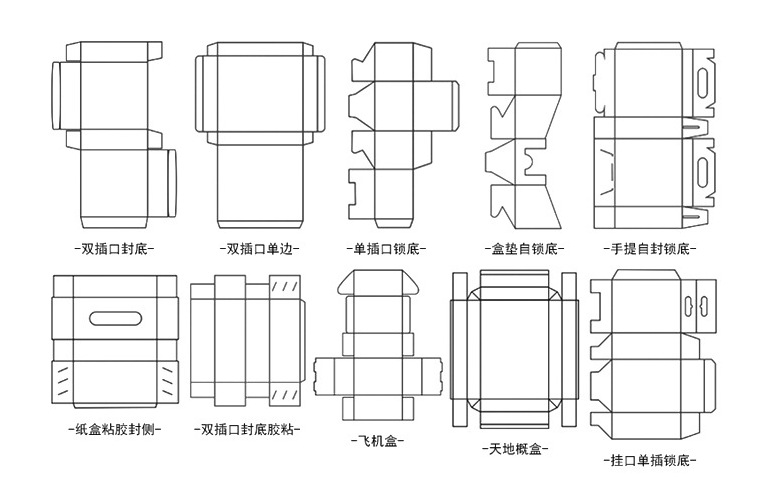 -双插口封底-

-双插口单边-

-单插口锁底-

-盒垫自锁底-

-手提自封锁底-

-纸盒粘胶封侧-

-双插口封底胶粘-

-飞机盒-

-天地概盒-

-挂口单插锁底-