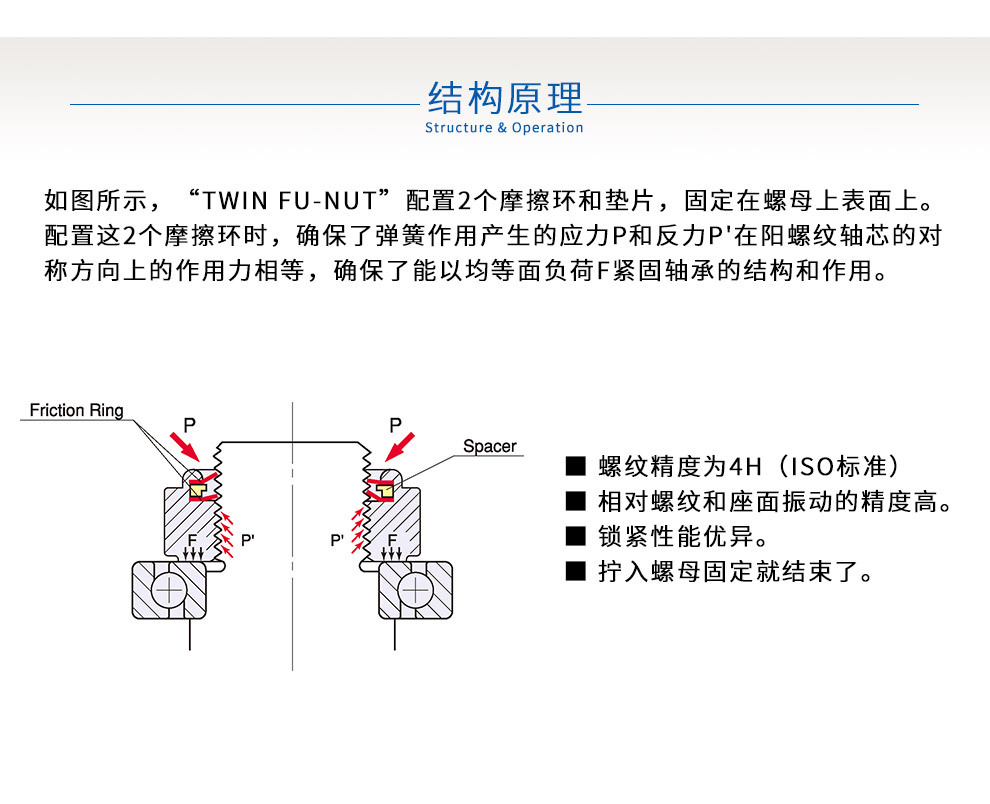 结构原理
Structure & Operation

如图所示，“TWIN FU-NUT”配置2个摩擦环和垫片，固定在螺母上表面上。配置这2个摩擦环时，确保了弹簧作用产生的应力P和反力P'在阳螺纹轴芯的对称方向上的作用力相等，确保了能以均等面负荷F紧固轴承的结构和作用。

Friction Ring
P
P
Spacer
F
P'
P'
F

■ 螺纹精度为4H（ISO标准）
■ 相对螺纹和座面振动的精度高。
■ 锁紧性能优异。
■ 拧入螺母固定就结束了。