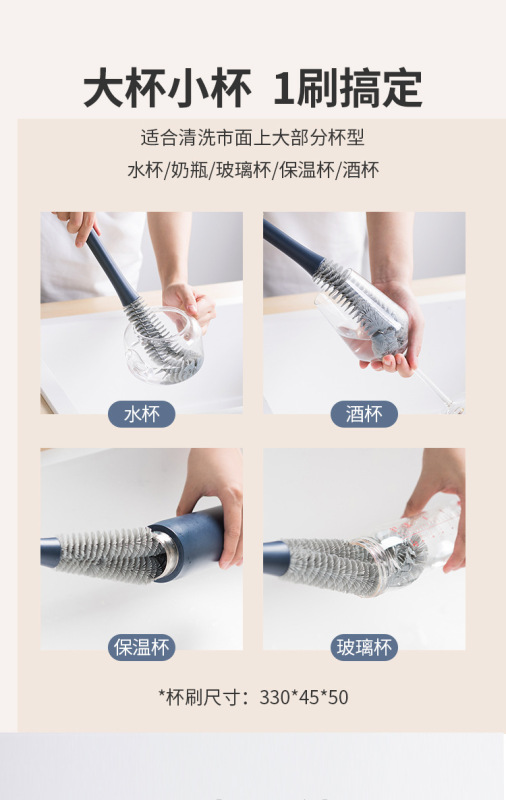 大杯小杯 1刷搞定

适合清洗市面上大部分杯型
水杯/奶瓶/玻璃杯/保温杯/酒杯

水杯

酒杯

保温杯

玻璃杯

*杯刷尺寸：330*45*50