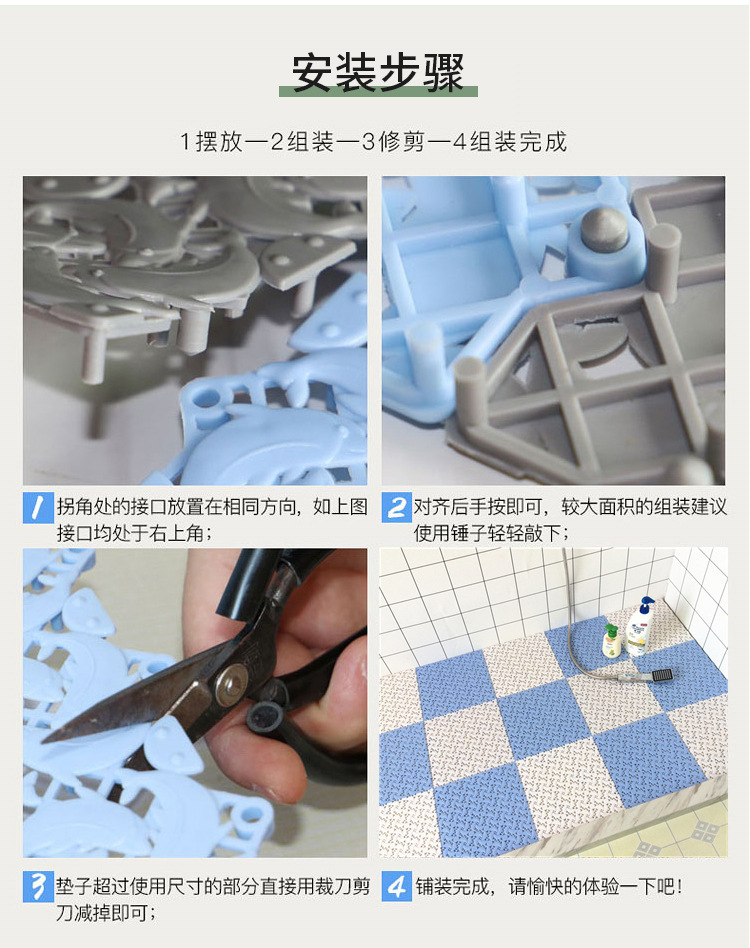 安装步骤

1摆放—2组装—3修剪—4组装完成

1 拐角处的接口放置在相同方向，如上图接口均处于右上角；

2 对齐后手按即可，较大面积的组装建议使用锤子轻轻敲下；

3 垫子超过使用尺寸的部分直接用裁刀剪刀减掉即可；

4 铺装完成，请愉快的体验一下吧！