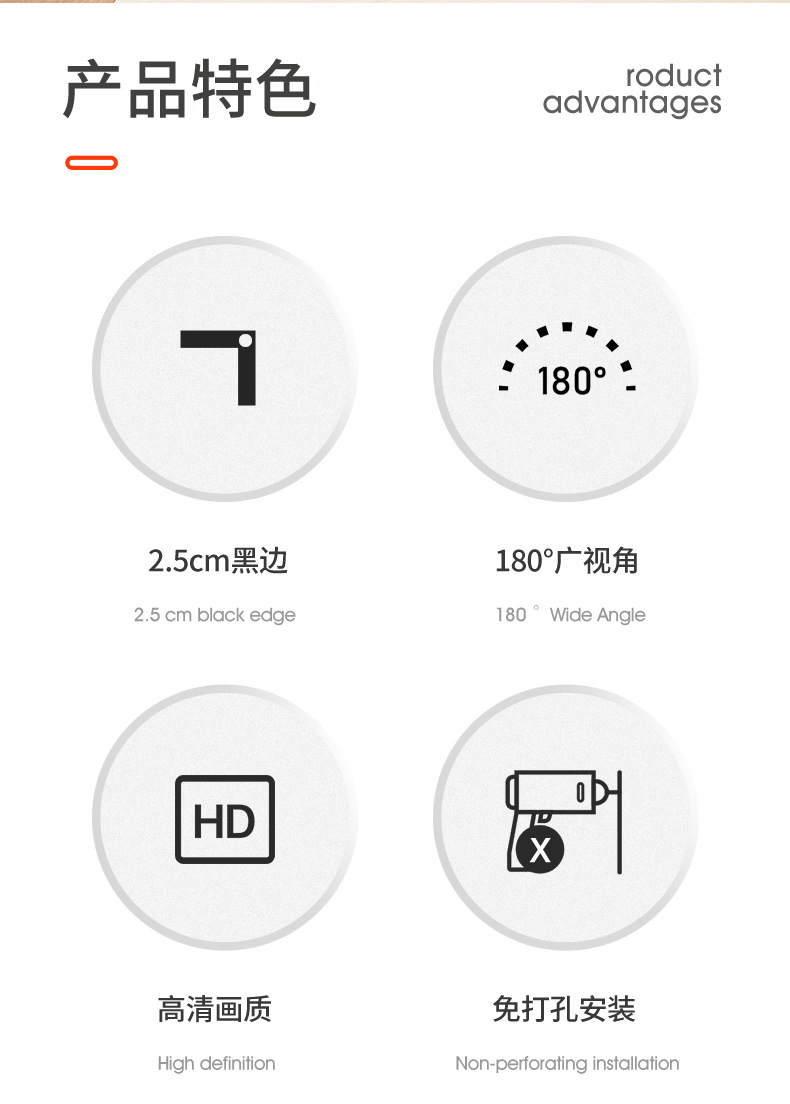 产品特色

roduct
advantages

180°

2.5cm黑边

2.5 cm black edge

180°广视角

180 ° Wide Angle

HD

X

高清画质

High definition

免打孔安装

Non-perforating installation