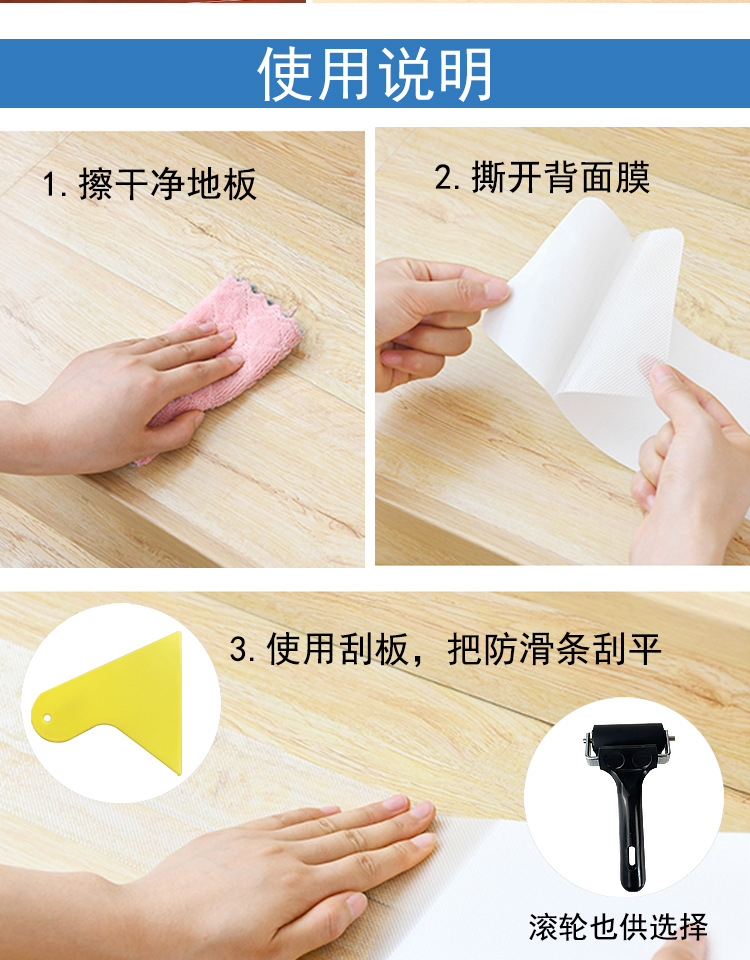 使用说明

1. 擦干净地板

2. 撕开背面膜

3. 使用刮板，把防滑条刮平

滚轮也供选择