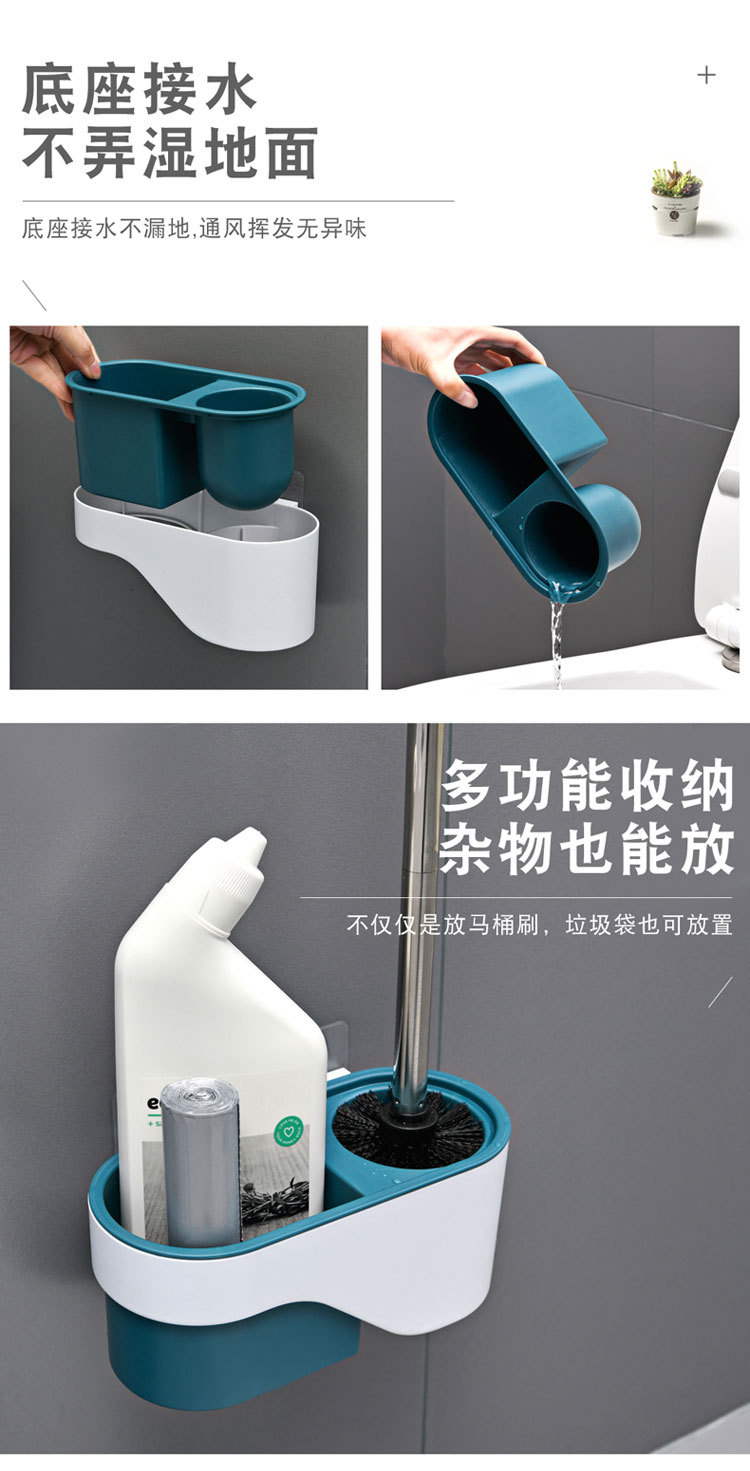 底座接水
不弄湿地面

底座接水不漏地,通风挥发无异味

多功能收纳
杂物也能放

不仅仅是放马桶刷，垃圾袋也可放置