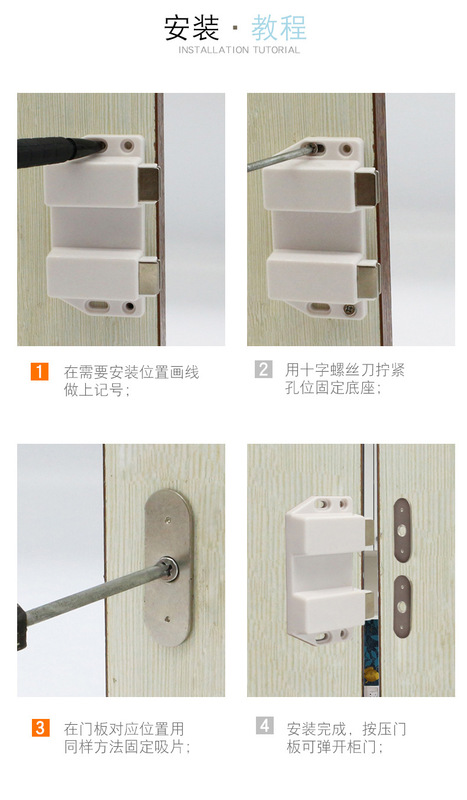 安装 · 教程
INSTALLATION TUTORIAL

1 在需要安装位置画线做上记号；

2 用十字螺丝刀拧紧孔位固定底座；

3 在门板对应位置用同样方法固定吸片；

4 安装完成，按压门板可弹开柜门；