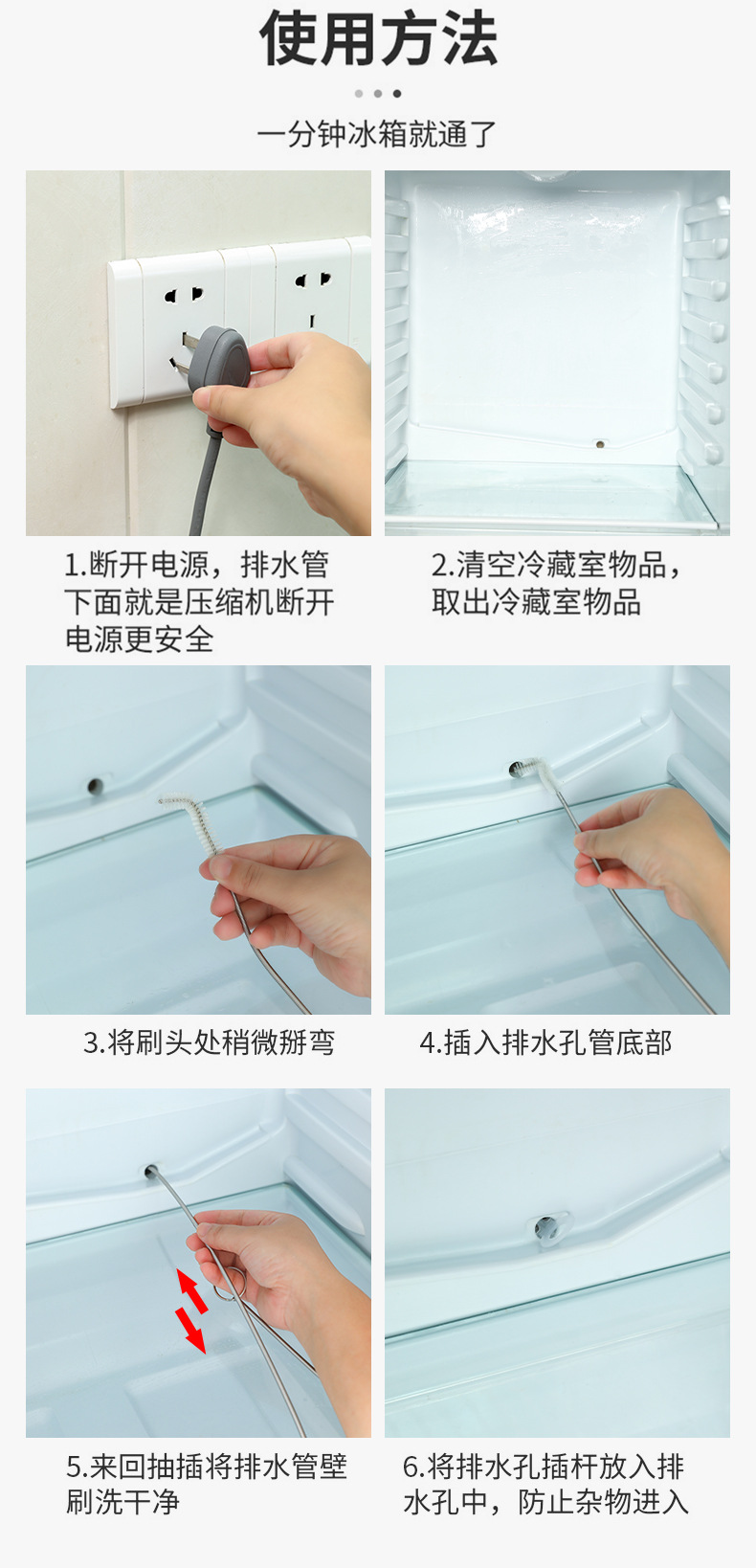 使用方法

一分钟冰箱就通了

1.断开电源，排水管下面就是压缩机断开电源更安全

2.清空冷藏室物品，取出冷藏室物品

3.将刷头处稍微掰弯

4.插入排水孔管底部

5.来回抽插将排水管壁刷洗干净

6.将排水孔插杆放入排水孔中，防止杂物进入