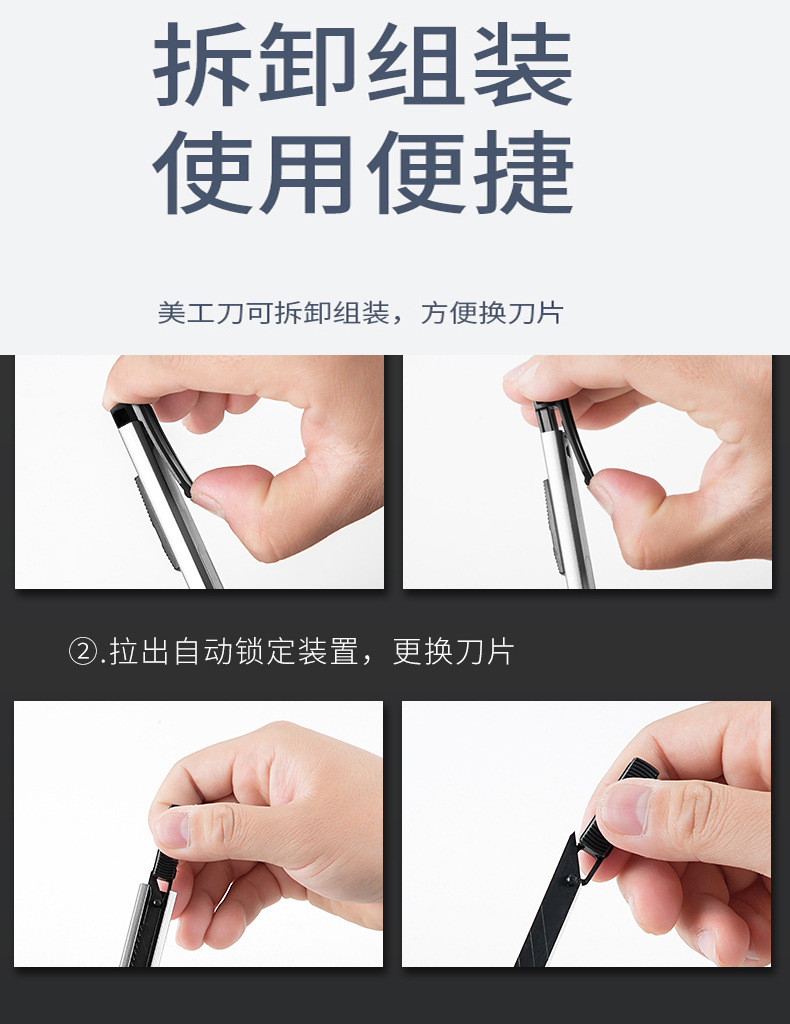 拆卸组装
使用便捷

美工刀可拆卸组装，方便换刀片

②.拉出自动锁定装置，更换刀片