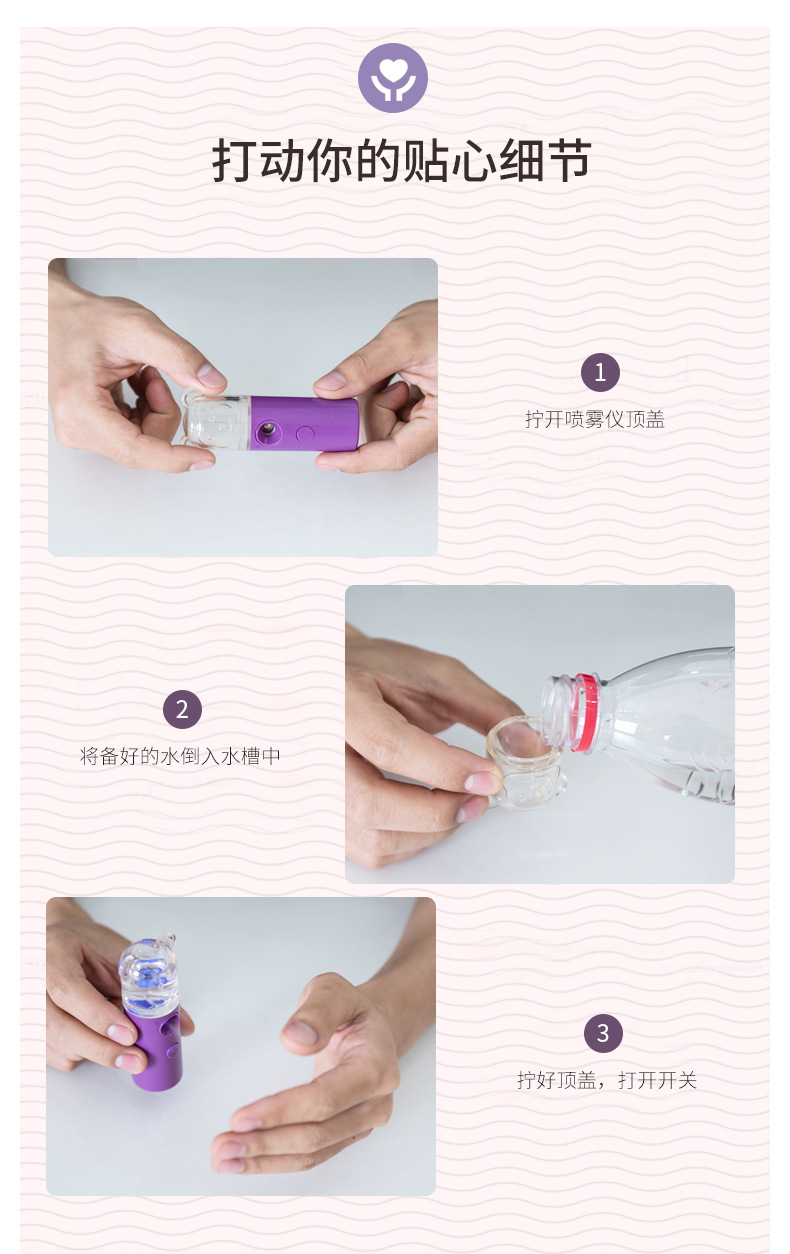 打动你的贴心细节

1
拧开喷雾仪顶盖

2
将备好的水倒入水槽中

3
拧好顶盖，打开开关