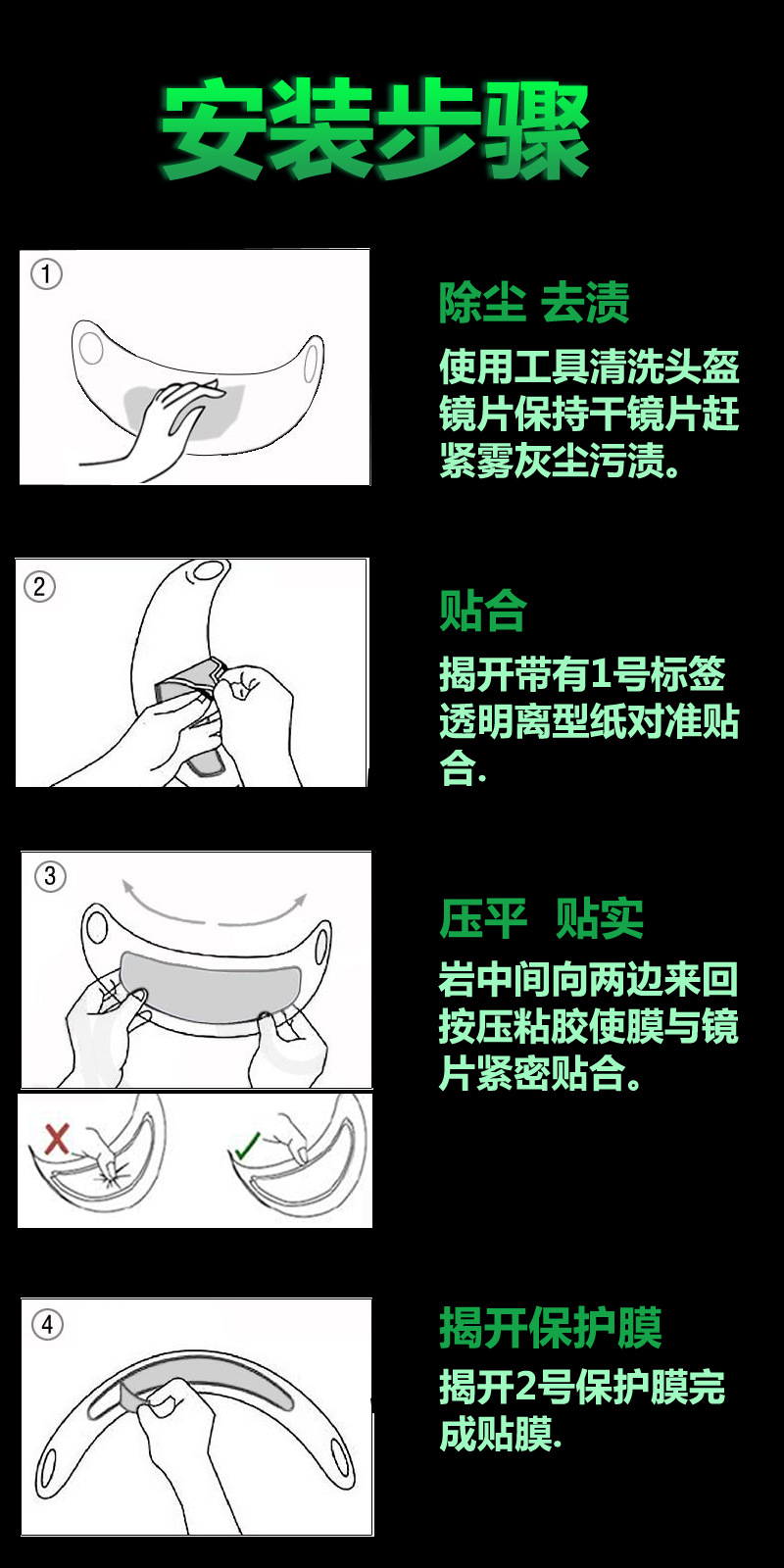 安装步骤

①

除尘 去渍

使用工具清洗头盔镜片保持干镜片赶紧雾灰尘污渍。

②

贴合

揭开带有1号标签透明离型纸对准贴合.

③

压平 贴实

岩中间向两边来回按压粘胶使膜与镜片紧密贴合。

④

揭开保护膜

揭开2号保护膜完成贴膜.