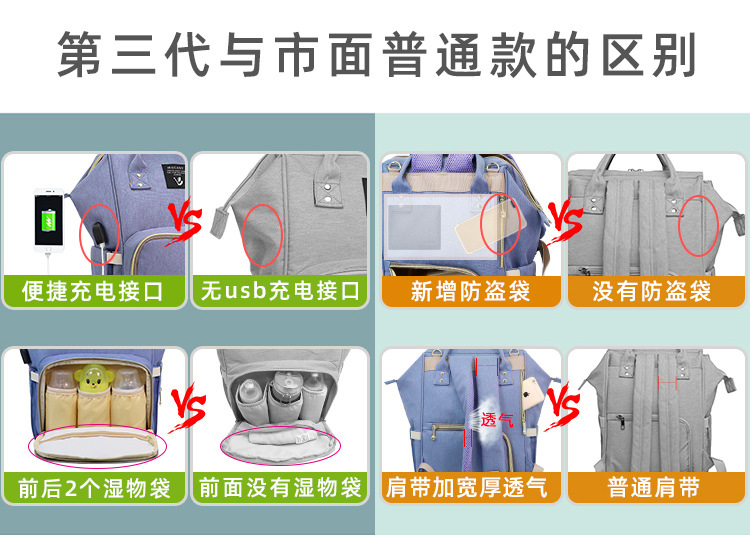 第三代与市面普通款的区别

VS

便捷充电接口

无usb充电接口

VS

新增防盗袋

没有防盗袋

VS

前后2个湿物袋

前面没有湿物袋

透气

VS

肩带加宽厚透气

普通肩带