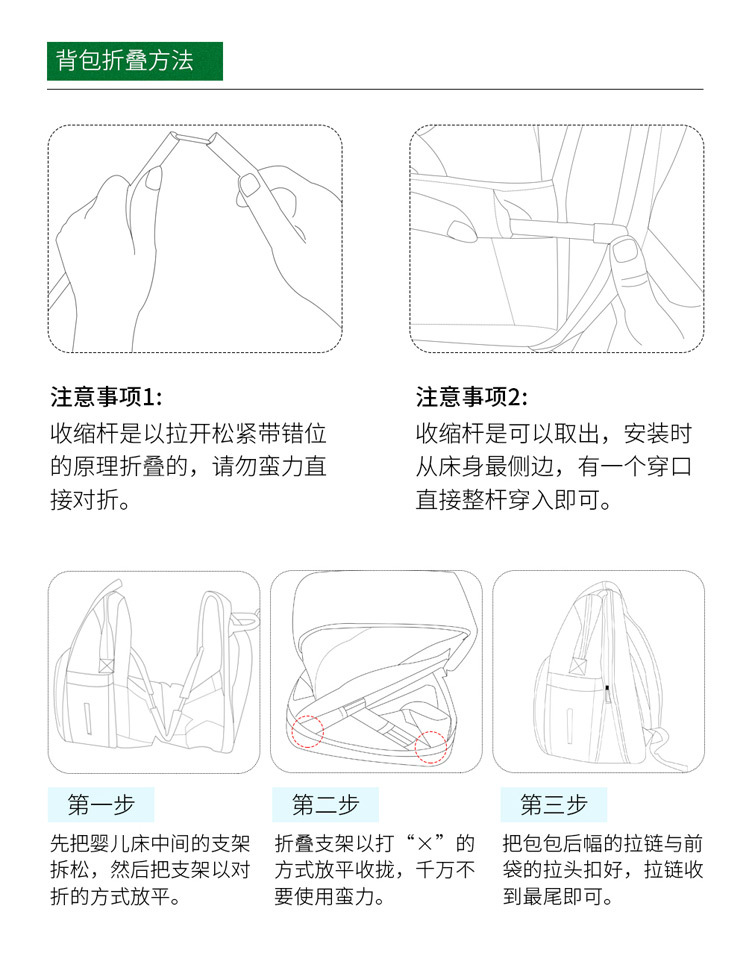 背包折叠方法

注意事项1:
收缩杆是以拉开松紧带错位的原理折叠的，请勿蛮力直接对折。

注意事项2:
收缩杆是可以取出，安装时从床身最侧边，有一个穿口直接整杆穿入即可。

第一步
先把婴儿床中间的支架拆松，然后把支架以对折的方式放平。

第二步
折叠支架以打“×”的方式放平收拢，千万不要使用蛮力。

第三步
把包包后幅的拉链与前袋的拉头扣好，拉链收到最尾即可。