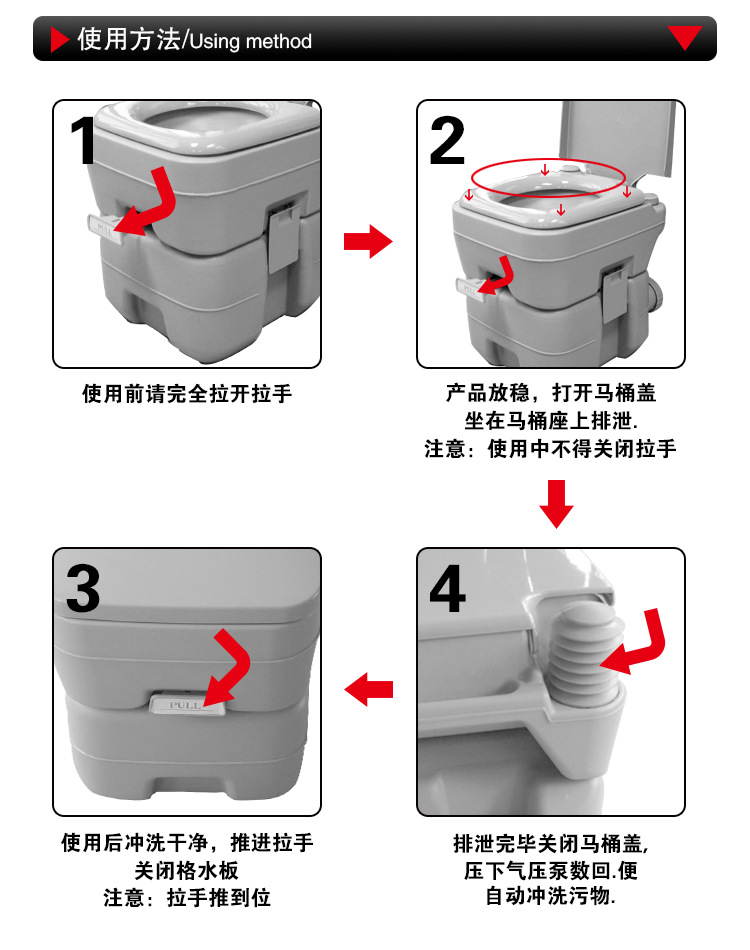 使用方法/Using method

1

使用前请完全拉开拉手

2

产品放稳，打开马桶盖
坐在马桶座上排泄.
注意：使用中不得关闭拉手

3

PULL

使用后冲洗干净，推进拉手
关闭格水板
注意：拉手推到位

4

排泄完毕关闭马桶盖,
压下气压泵数回.便
自动冲洗污物.