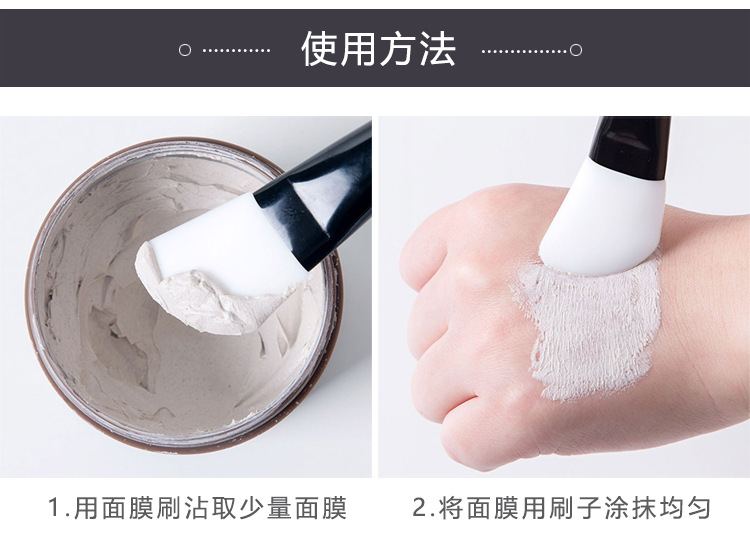 使用方法

1.用面膜刷沾取少量面膜

2.将面膜用刷子涂抹均匀