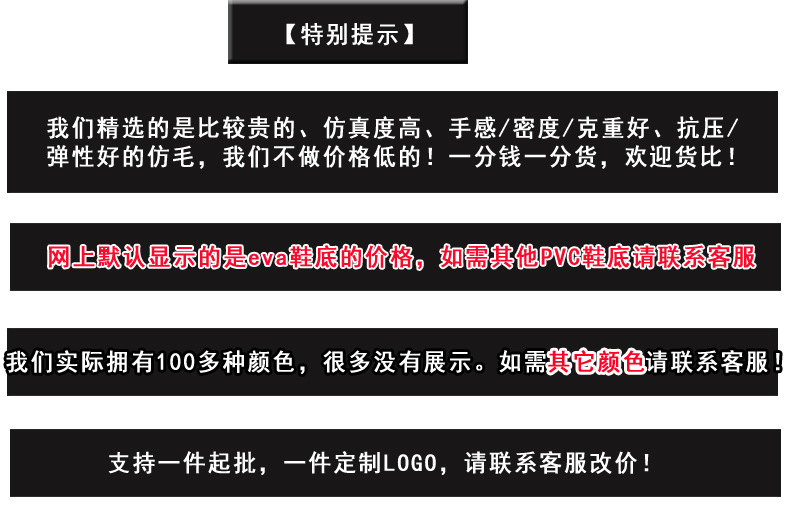 【特别提示】

我们精选的是比较贵的、仿真度高、手感/密度/克重好、抗压/弹性好的仿毛，我们不做价格低的！一分钱一分货，欢迎货比！

网上默认显示的是eva鞋底的价格，如需其他PVC鞋底请联系客服

我们实际拥有100多种颜色，很多没有展示。如需其它颜色请联系客服！

支持一件起批，一件定制LOGO，请联系客服改价！