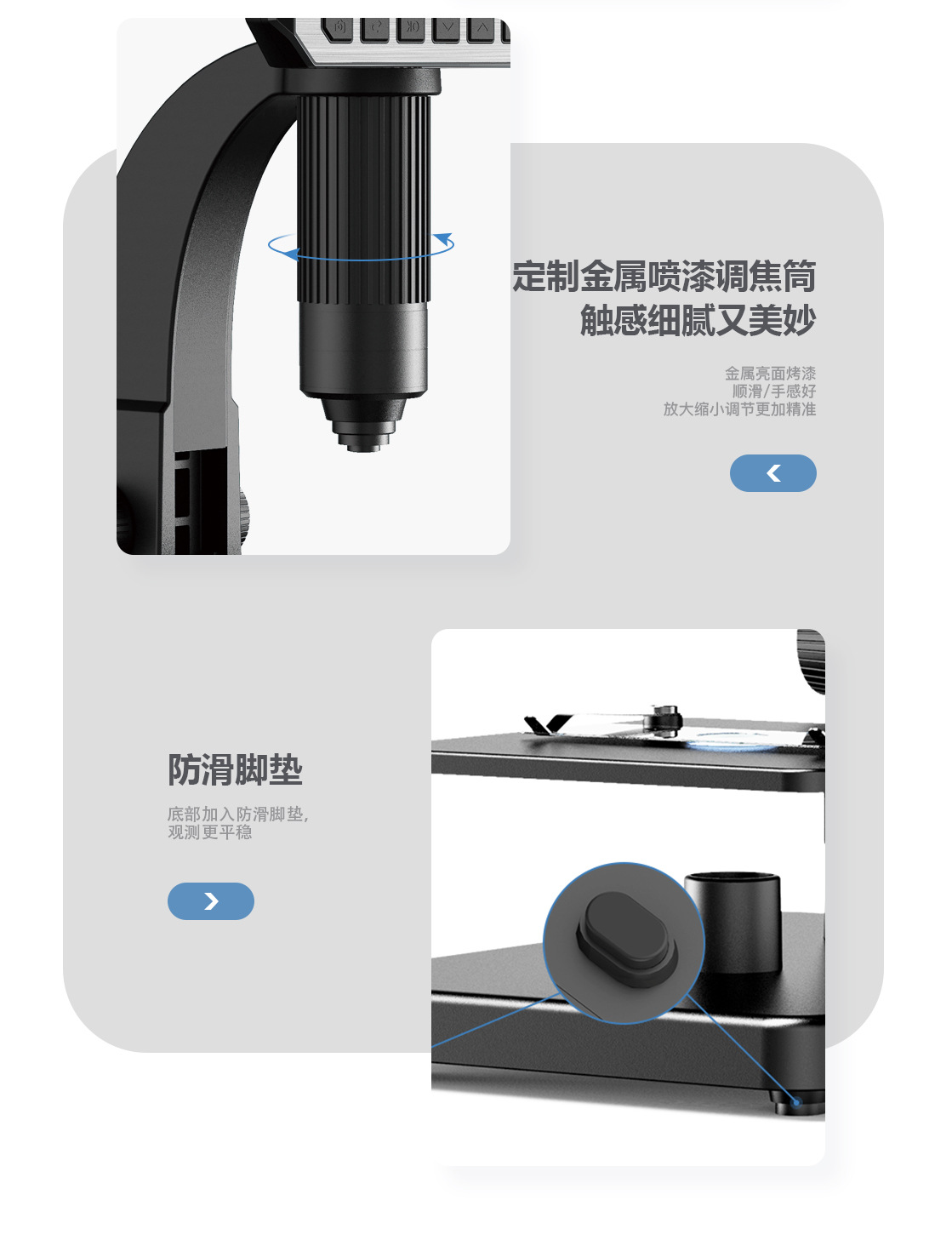 定制金属喷漆调焦筒
触感细腻又美妙

金属亮面烤漆
顺滑/手感好
放大缩小调节更加精准

防滑脚垫

底部加入防滑脚垫,
观测更平稳