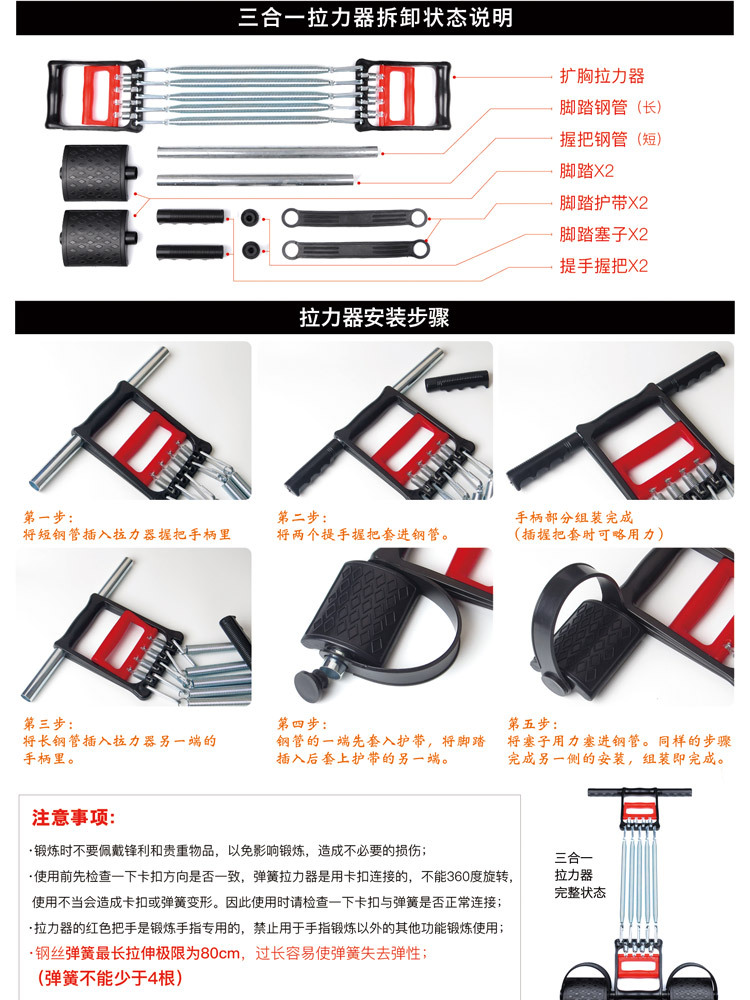 三合一拉力器拆卸状态说明

扩胸拉力器
脚踏钢管（长）
握把钢管（短）
脚踏X2
脚踏护带X2
脚踏塞子X2
提手握把X2

拉力器安装步骤

第一步：
将短钢管插入拉力器握把手柄里

第二步：
将两个提手握把套进钢管。

手柄部分组装完成
（插握把套时可略用力）

第三步：
将长钢管插入拉力器另一端的手柄里。

第四步：
钢管的一端先套入护带，将脚踏插入后套上护带的另一端。

第五步：
将塞子用力塞进钢管。同样的步骤完成另一侧的安装，组装即完成。

注意事项：

·锻炼时不要佩戴锋利和贵重物品，以免影响锻炼，造成不必要的损伤；

·使用前先检查一下卡扣方向是否一致，弹簧拉力器是用卡扣连接的，不能360度旋转，使用不当会造成卡扣或弹簧变形。因此使用时请检查一下卡扣与弹簧是否正常连接；

·拉力器的红色把手是锻炼手指专用的，禁止用于手指锻炼以外的其他功能锻炼使用；

·钢丝弹簧最长拉伸极限为80cm，过长容易使弹簧失去弹性；
（弹簧不能少于4根）

三合一
拉力器
完整状态