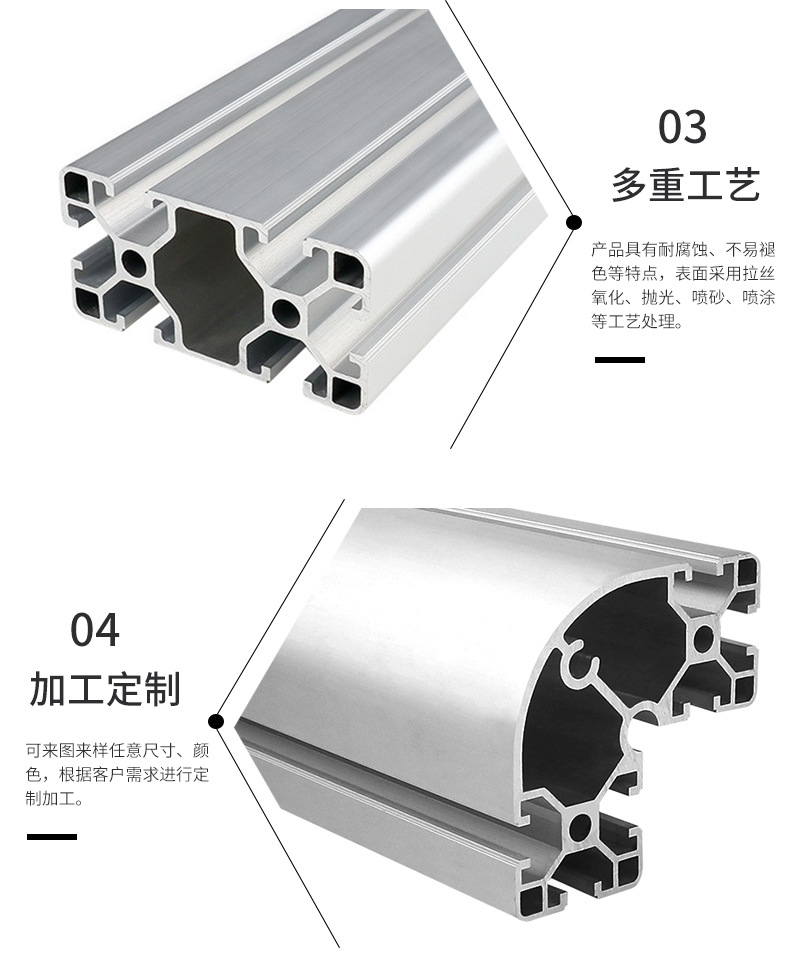 03

多重工艺

产品具有耐腐蚀、不易褪色等特点，表面采用拉丝氧化、抛光、喷砂、喷涂等工艺处理。

04

加工定制

可来图来样任意尺寸、颜色，根据客户需求进行定制加工。