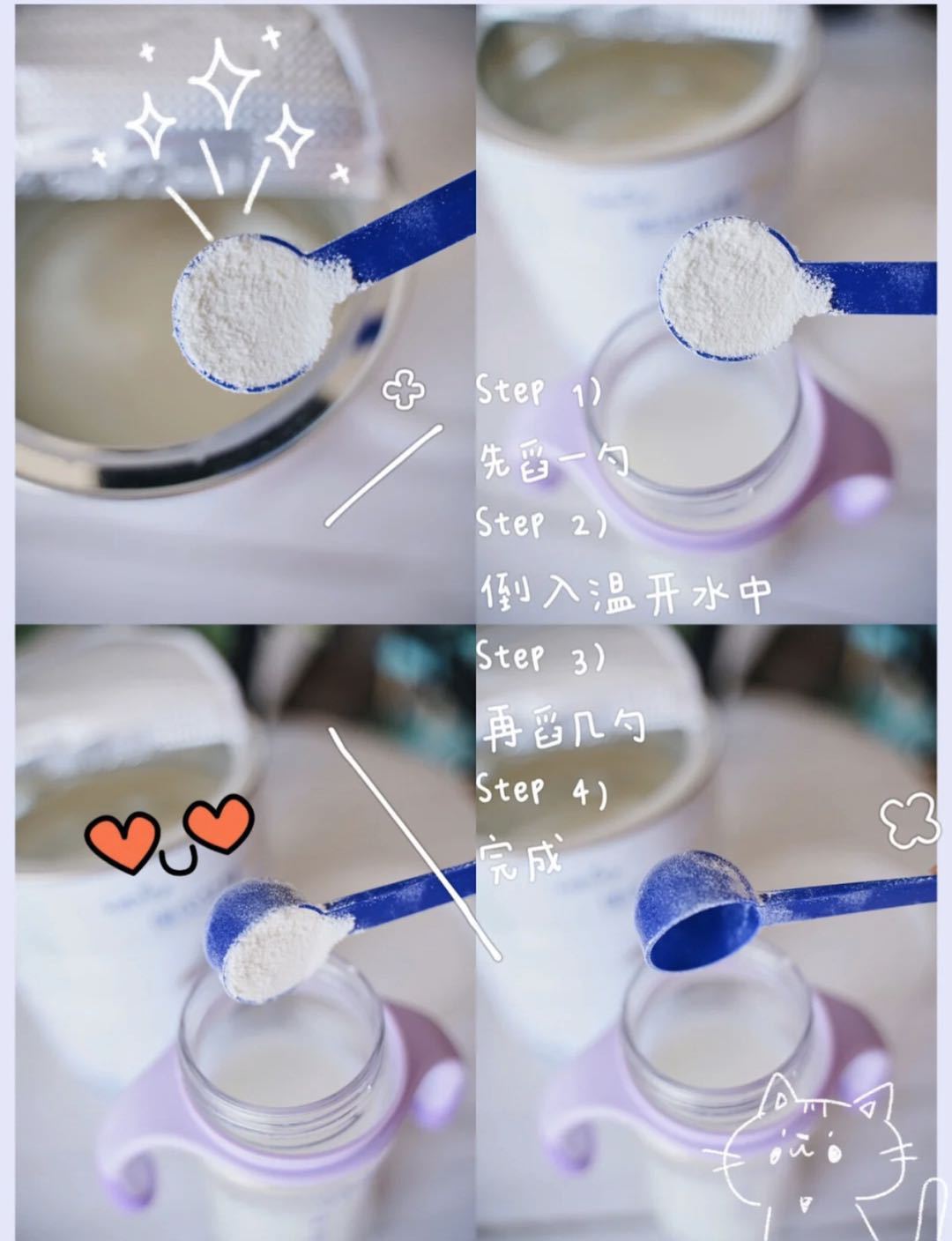 Step 1)
先舀一勺
Step 2)
倒入温开水中
Step 3)
再舀几勺
Step 4)
完成