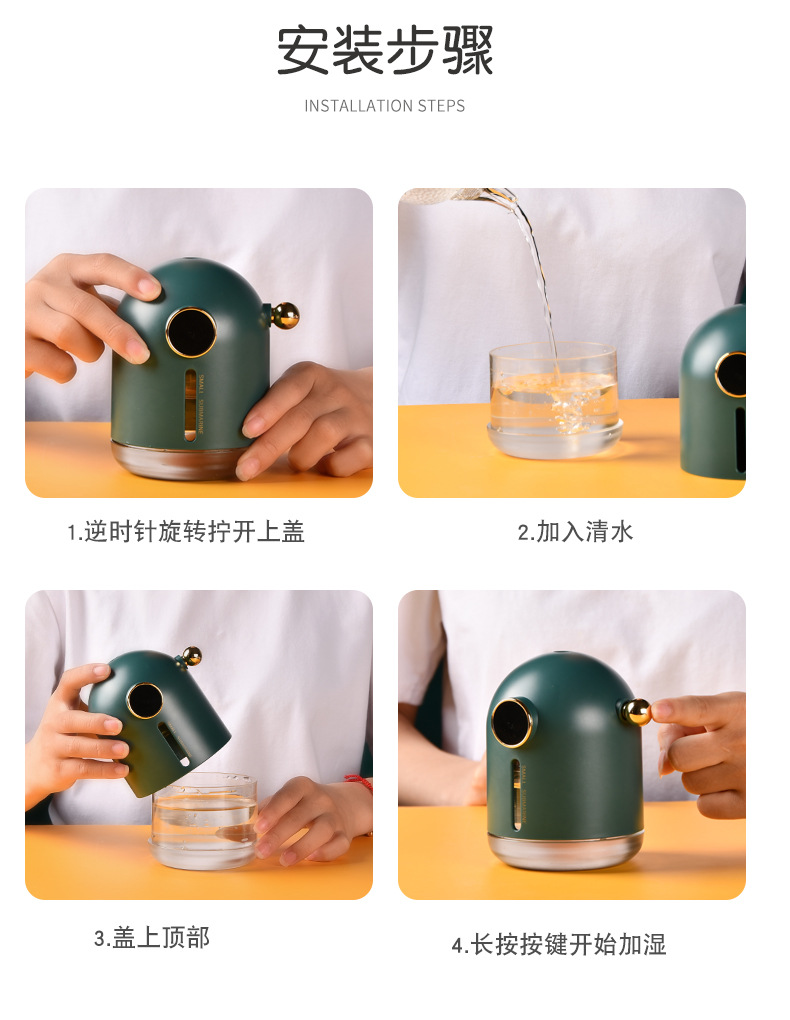 安装步骤

INSTALLATION STEPS

1.逆时针旋转拧开上盖

2.加入清水

3.盖上顶部

4.长按按键开始加湿