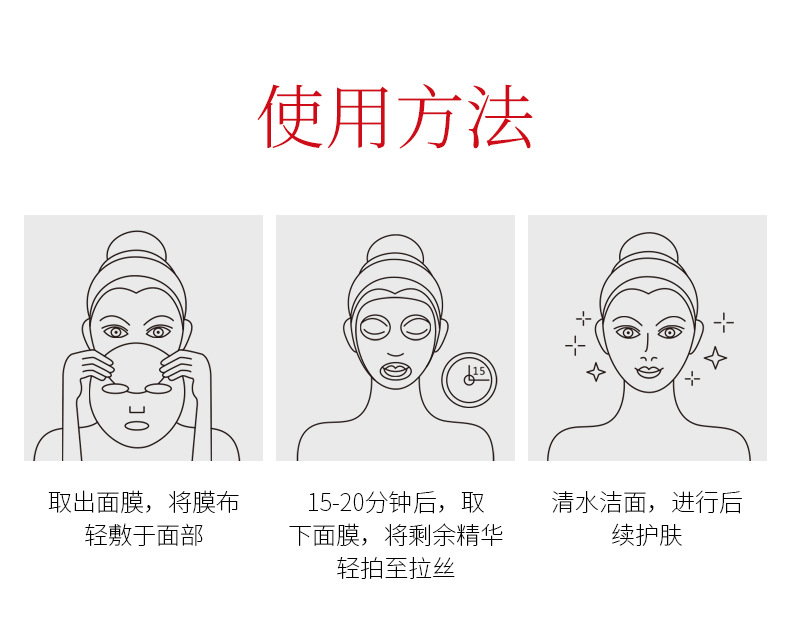 使用方法

15

取出面膜，将膜布轻敷于面部

15-20分钟后，取下面膜，将剩余精华轻拍至拉丝

清水洁面，进行后续护肤