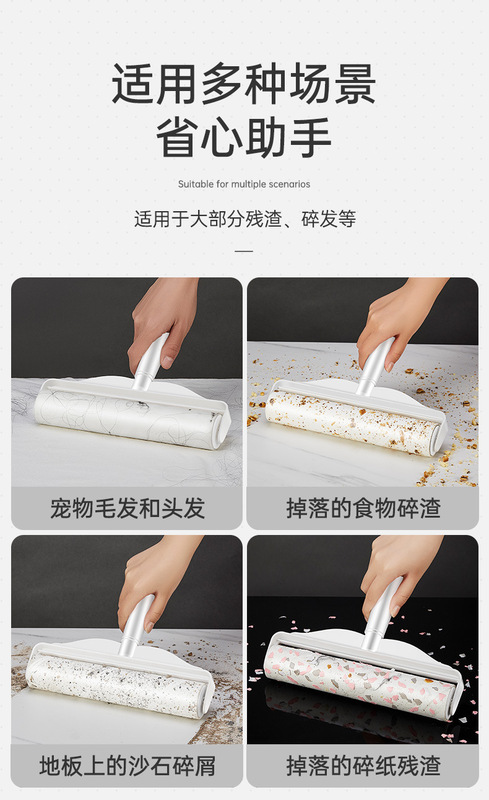 适用多种场景
省心助手

Suitable for multiple scenarios

适用于大部分残渣、碎发等

宠物毛发和头发

掉落的食物碎渣

地板上的沙石碎屑

掉落的碎纸残渣