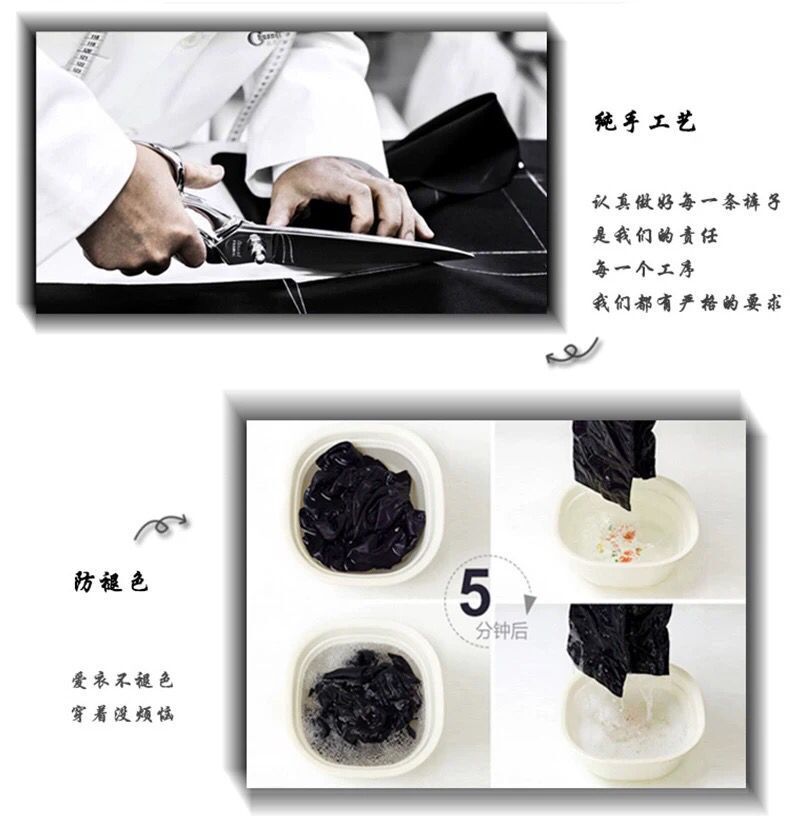 纯手工艺

认真做好每一条裤子
是我们的责任
每一个工序
我们都有严格的要求

防褪色

爱衣不褪色
穿着没烦恼

5
分钟后