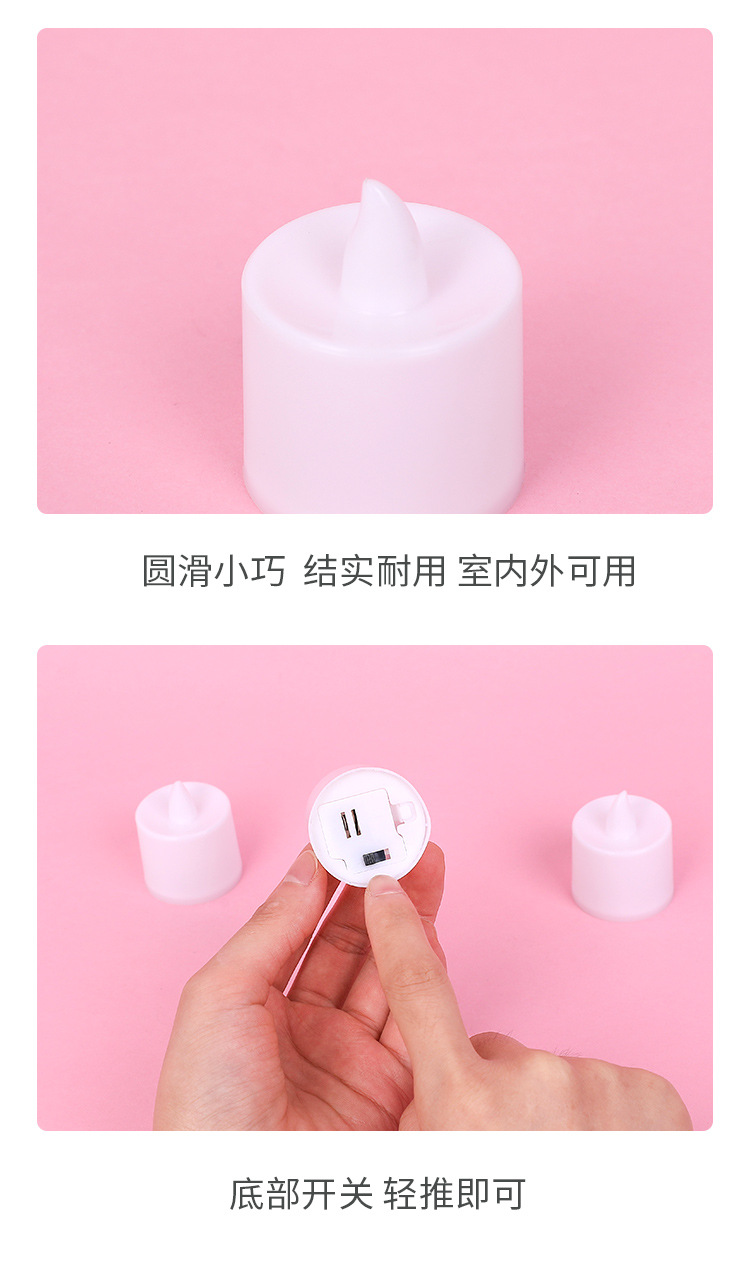 圆滑小巧 结实耐用 室内外可用

底部开关 轻推即可