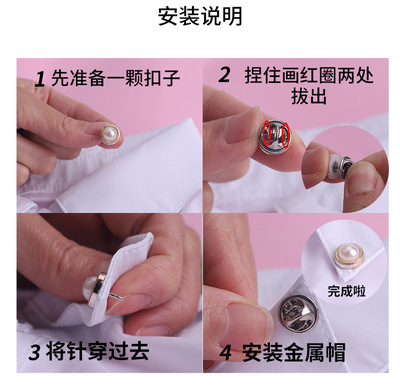 安装说明

1 先准备一颗扣子

2 捏住画红圈两处拔出

3 将针穿过去

4 安装金属帽

完成啦