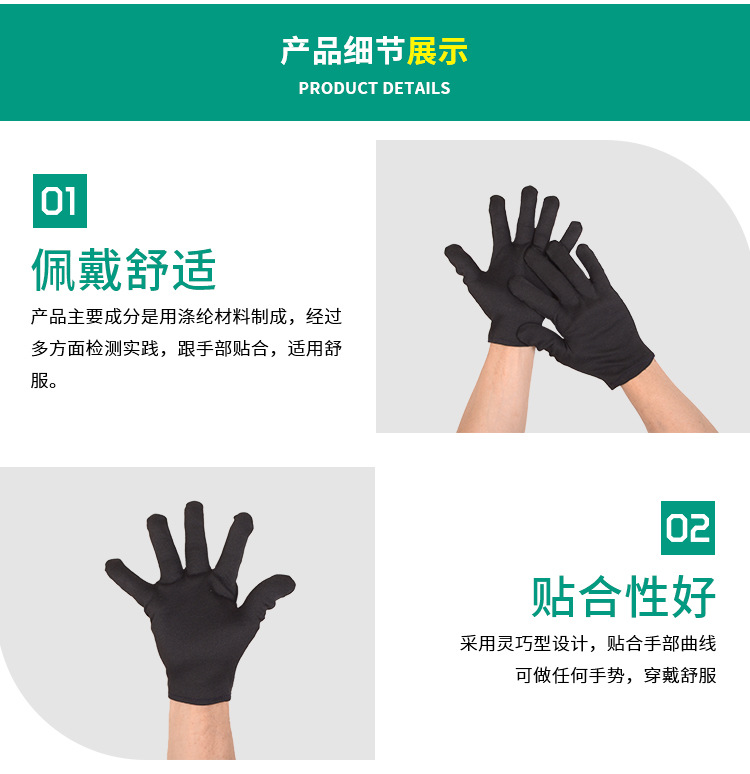 产品细节展示
PRODUCT DETAILS

01
佩戴舒适
产品主要成分是用涤纶材料制成，经过多方面检测实践，跟手部贴合，适用舒服。

02
贴合性好
采用灵巧型设计，贴合手部曲线
可做任何手势，穿戴舒服