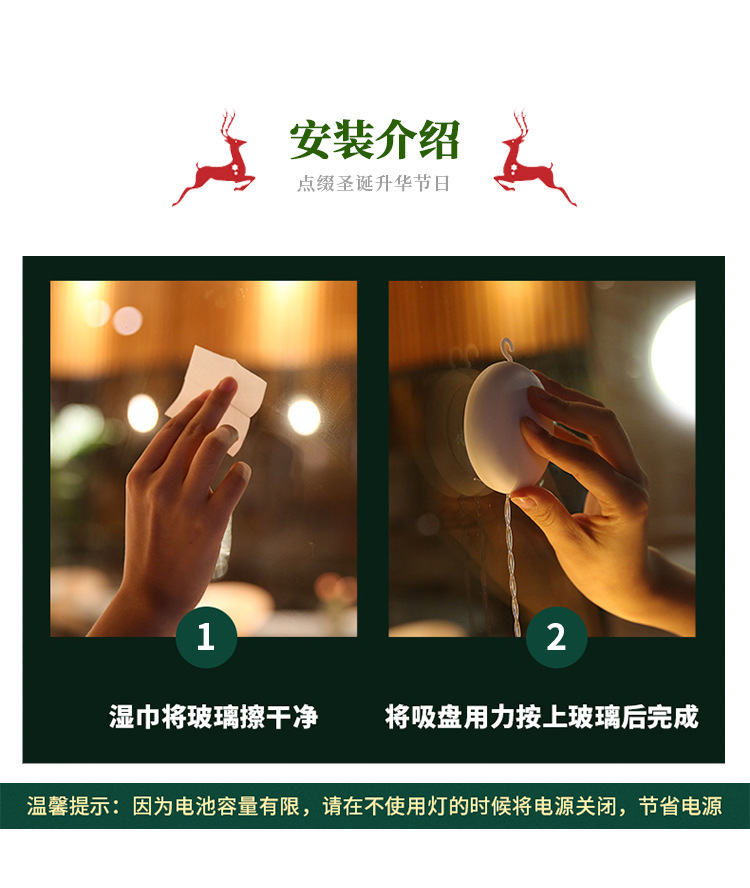 安装介绍
点缀圣诞升华节日

1
湿巾将玻璃擦干净

2
将吸盘用力按上玻璃后完成

温馨提示：因为电池容量有限，请在不使用灯的时候将电源关闭，节省电源