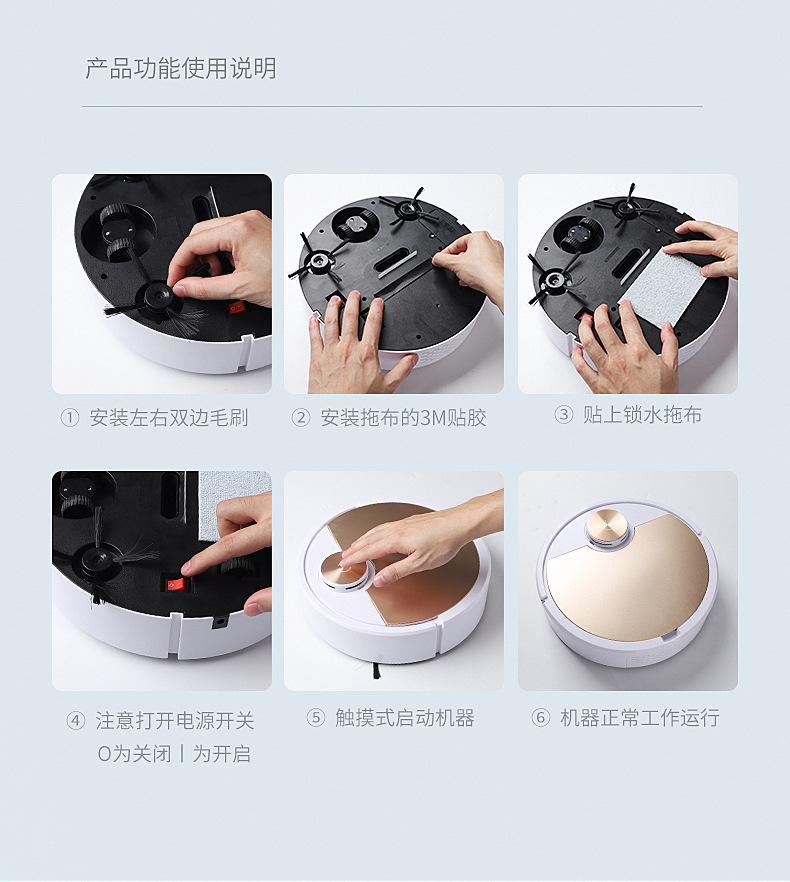 产品功能使用说明

① 安装左右双边毛刷

② 安装拖布的3M贴胶

③ 贴上锁水拖布

④ 注意打开电源开关
O为关闭 | 为开启

⑤ 触摸式启动机器

⑥ 机器正常工作运行