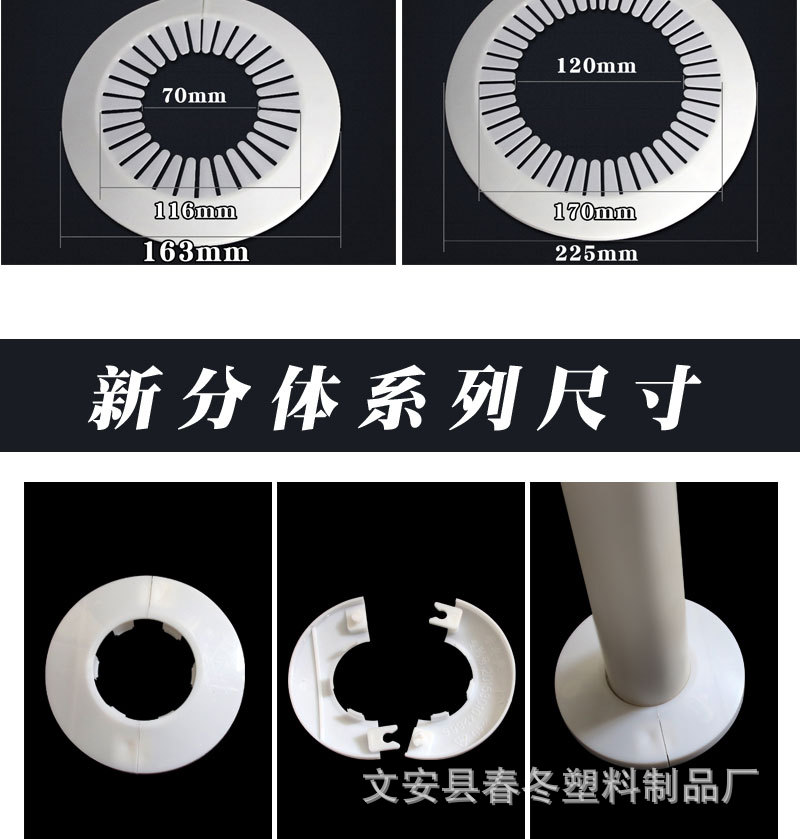 70mm

116mm

163mm

120mm

170mm

225mm

新分体系列尺寸

文安县春冬塑料制品厂