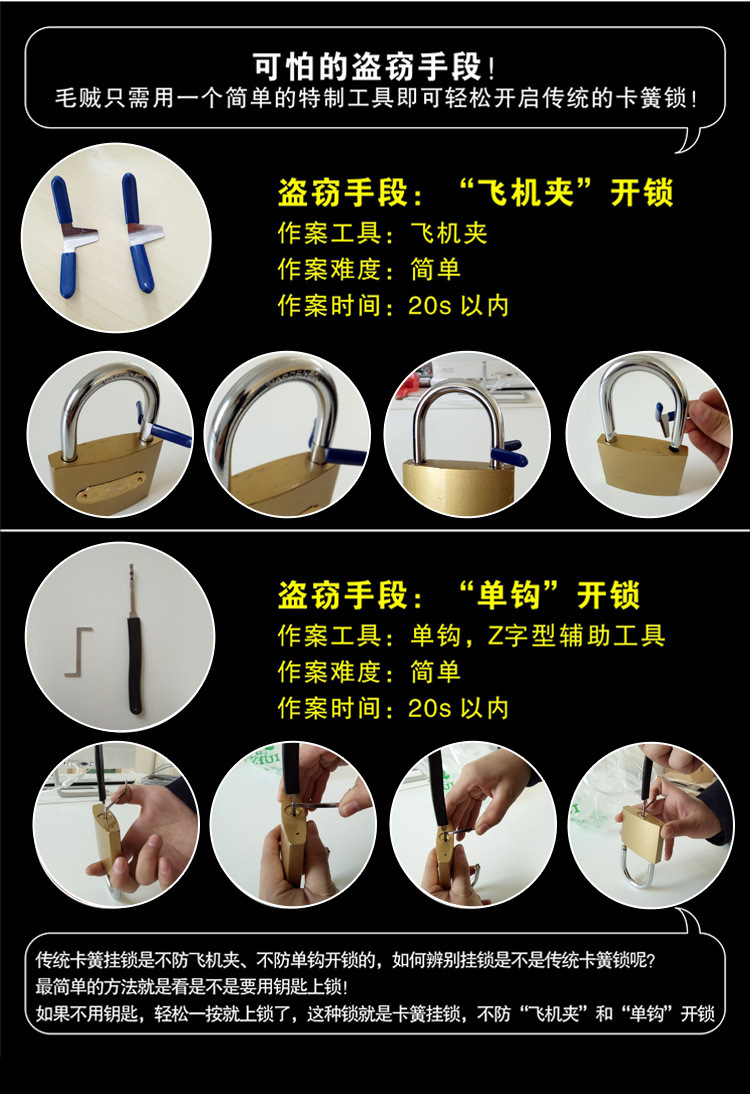 可怕的盗窃手段！
毛贼只需用一个简单的特制工具即可轻松开启传统的卡簧锁！

盗窃手段：“飞机夹”开锁
作案工具：飞机夹
作案难度：简单
作案时间：20s 以内

盗窃手段：“单钩”开锁
作案工具：单钩，Z字型辅助工具
作案难度：简单
作案时间：20s 以内

传统卡簧挂锁是不防飞机夹、不防单钩开锁的，如何辨别挂锁是不是传统卡簧锁呢？
最简单的方法就是看是不是要用钥匙上锁！
如果不用钥匙，轻松一按就上锁了，这种锁就是卡簧挂锁，不防“飞机夹”和“单钩”开锁