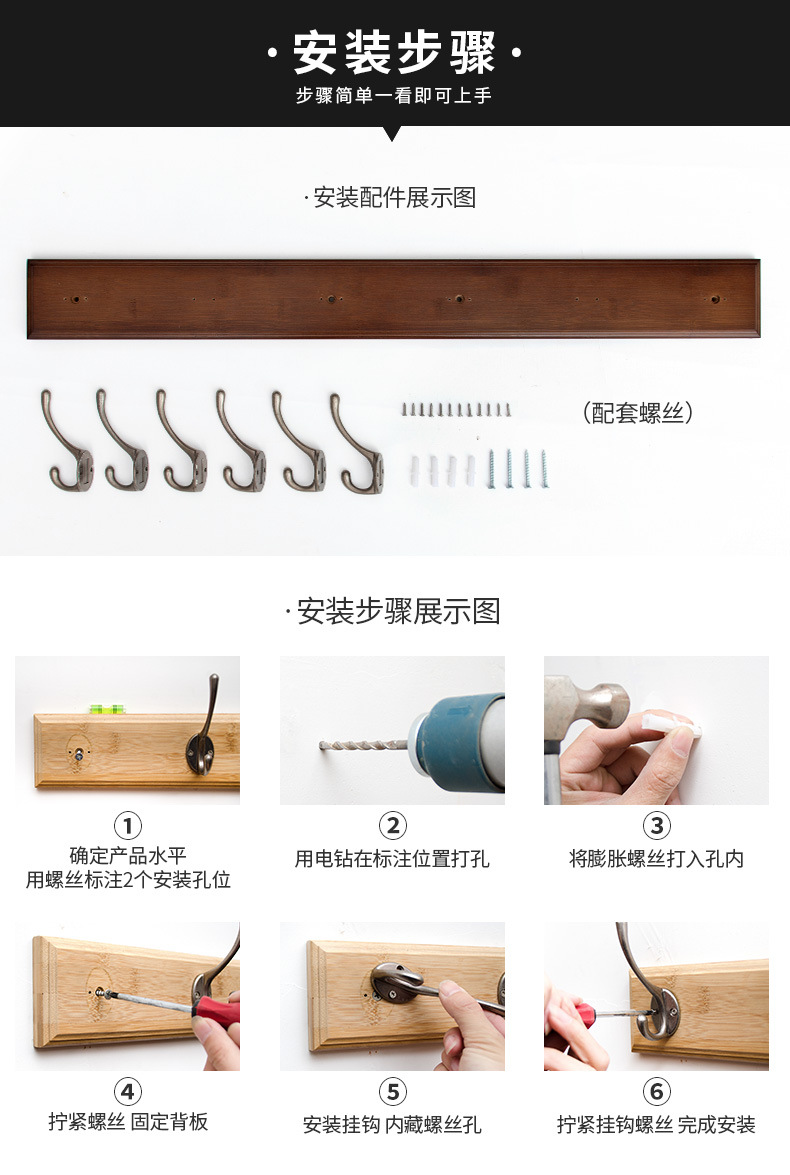 · 安装步骤 ·
步骤简单一看即可上手

· 安装配件展示图

（配套螺丝）

· 安装步骤展示图

①
确定产品水平
用螺丝标注2个安装孔位

②
用电钻在标注位置打孔

③
将膨胀螺丝打入孔内

④
拧紧螺丝 固定背板

⑤
安装挂钩 内藏螺丝孔

⑥
拧紧挂钩螺丝 完成安装