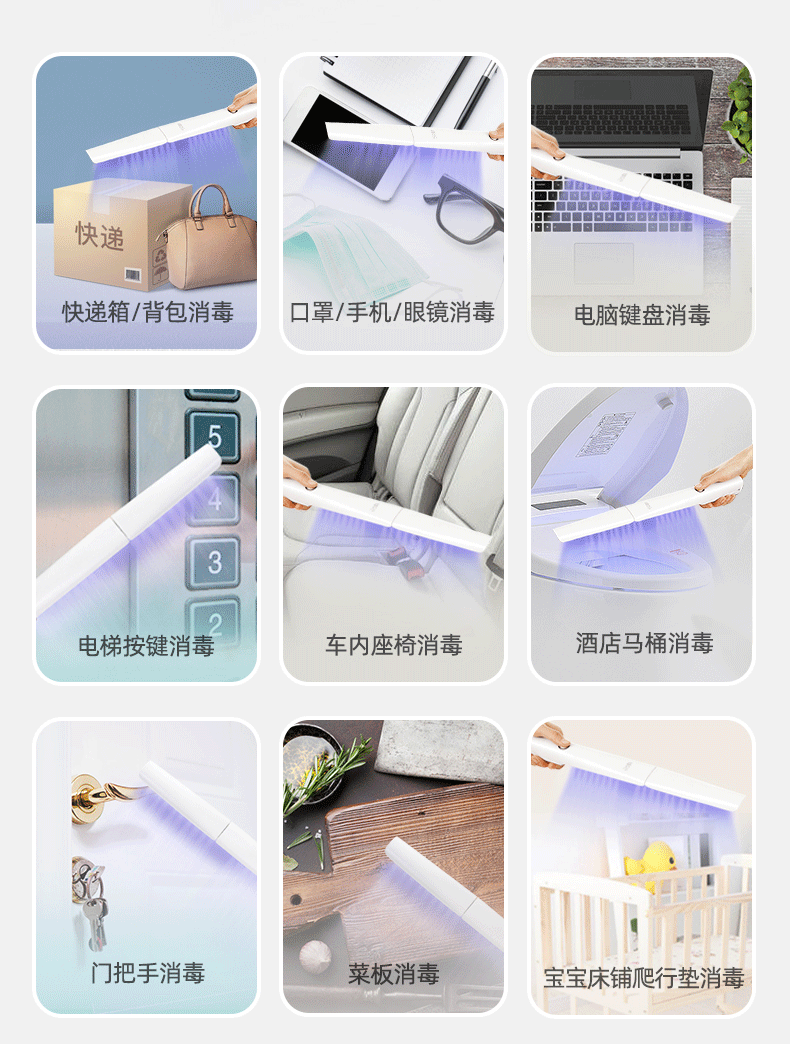 快递

快递箱/背包消毒

口罩/手机/眼镜消毒

电脑键盘消毒

5
4
3
2

电梯按键消毒

车内座椅消毒

酒店马桶消毒

门把手消毒

菜板消毒

宝宝床铺爬行垫消毒