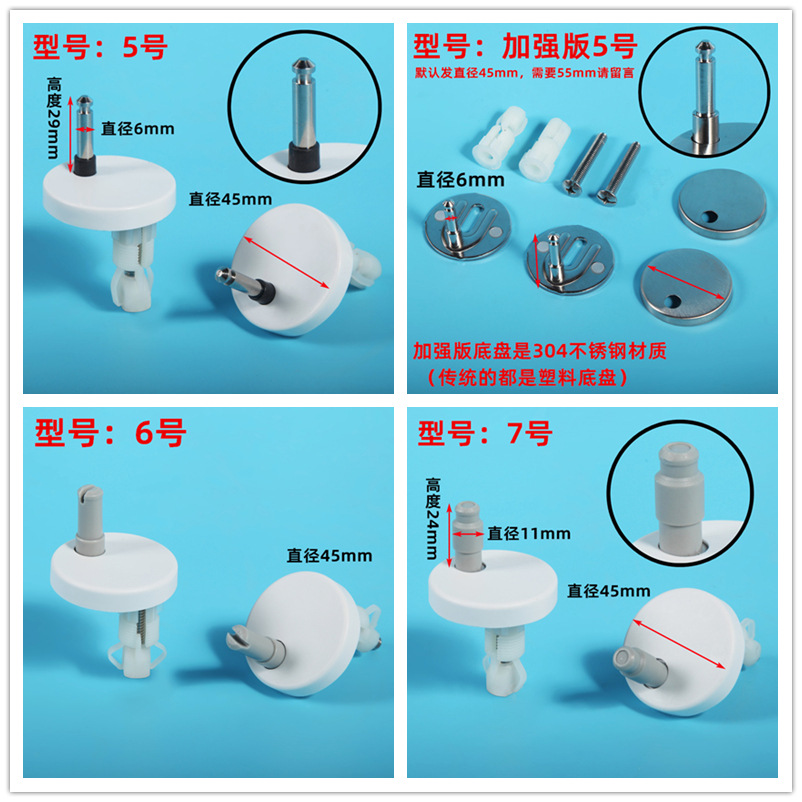 型号：5号

高度29mm

直径6mm

直径45mm

型号：加强版5号

默认发直径45mm，需要55mm请留言

直径6mm

加强版底盘是304不锈钢材质
（传统的都是塑料底盘）

型号：6号

直径45mm

型号：7号

高度24mm

直径11mm

直径45mm