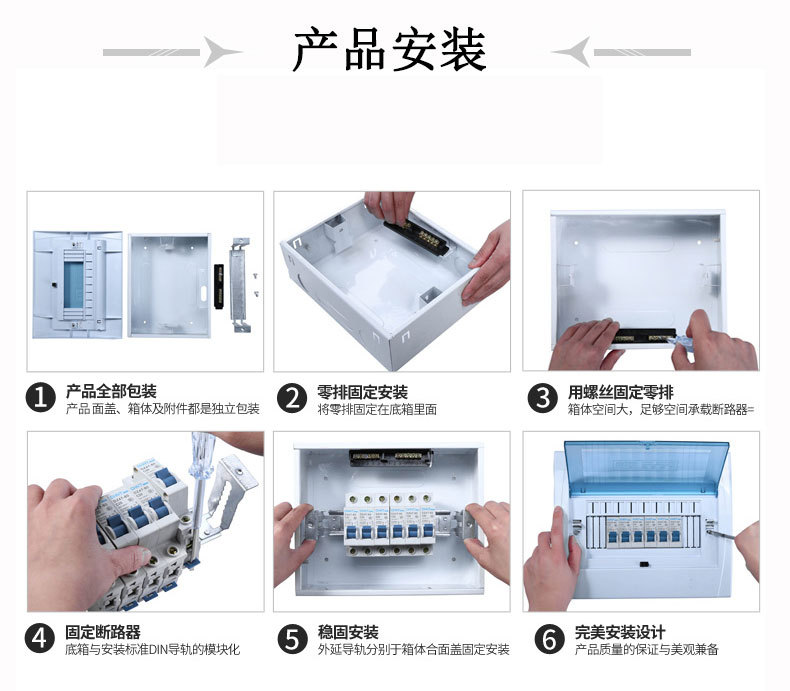 产品安装

1 产品全部包装
产品面盖、箱体及附件都是独立包装

2 零排固定安装
将零排固定在底箱里面

3 用螺丝固定零排
箱体空间大，足够空间承载断路器=

4 固定断路器
底箱与安装标准DIN导轨的模块化

5 稳固安装
外延导轨分别于箱体合面盖固定安装

6 完美安装设计
产品质量的保证与美观兼备