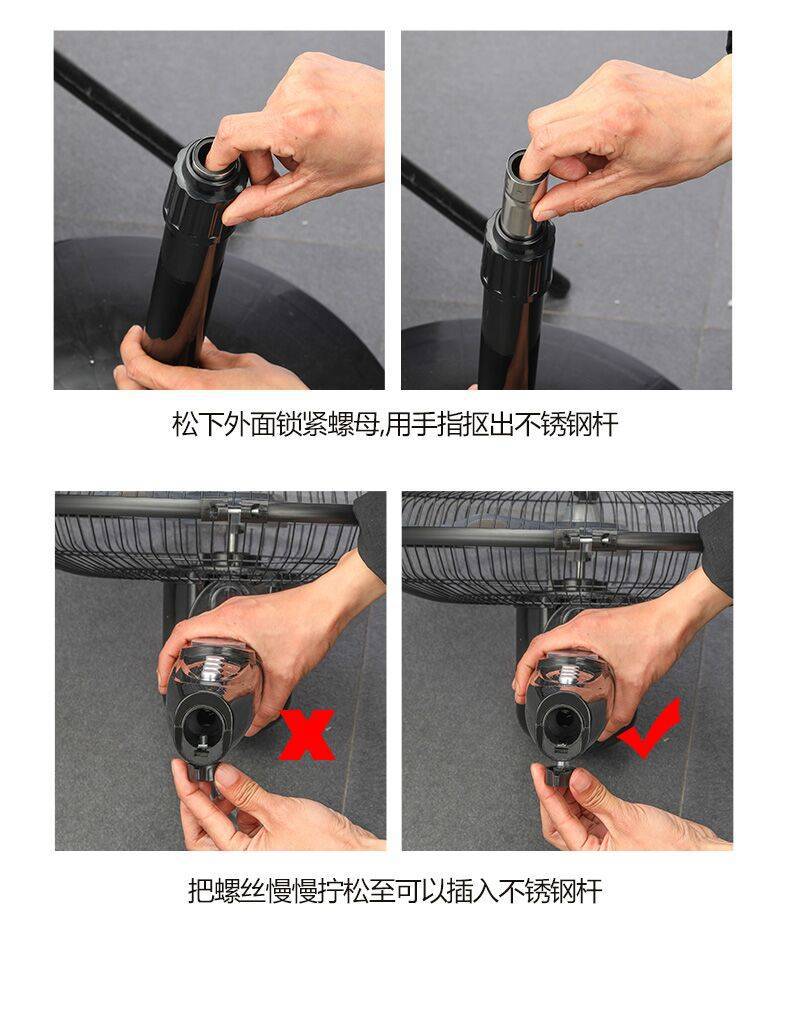 松下外面锁紧螺母,用手指抠出不锈钢杆

把螺丝慢慢拧松至可以插入不锈钢杆