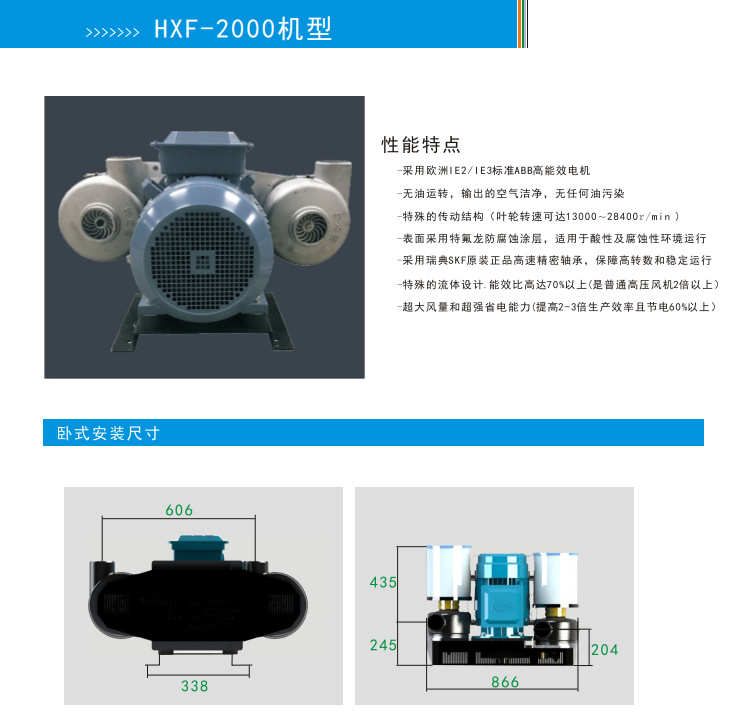 >>>>>>>> HXF-2000机型

性能特点

-采用欧洲IE2/IE3标准ABB高能效电机
-无油运转，输出的空气洁净，无任何油污染
-特殊的传动结构（叶轮转速可达13000~28400r/min）
-表面采用特氟龙防腐蚀涂层，适用于酸性及腐蚀性环境运行
-采用瑞典SKF原装正品高速精密轴承，保障高转数和稳定运行
-特殊的流体设计.能效比高达70%以上(是普通高压风机2倍以上)
-超大风量和超强省电能力(提高2-3倍生产效率且节电60%以上)

卧式安装尺寸

606

338

435

245

204

866