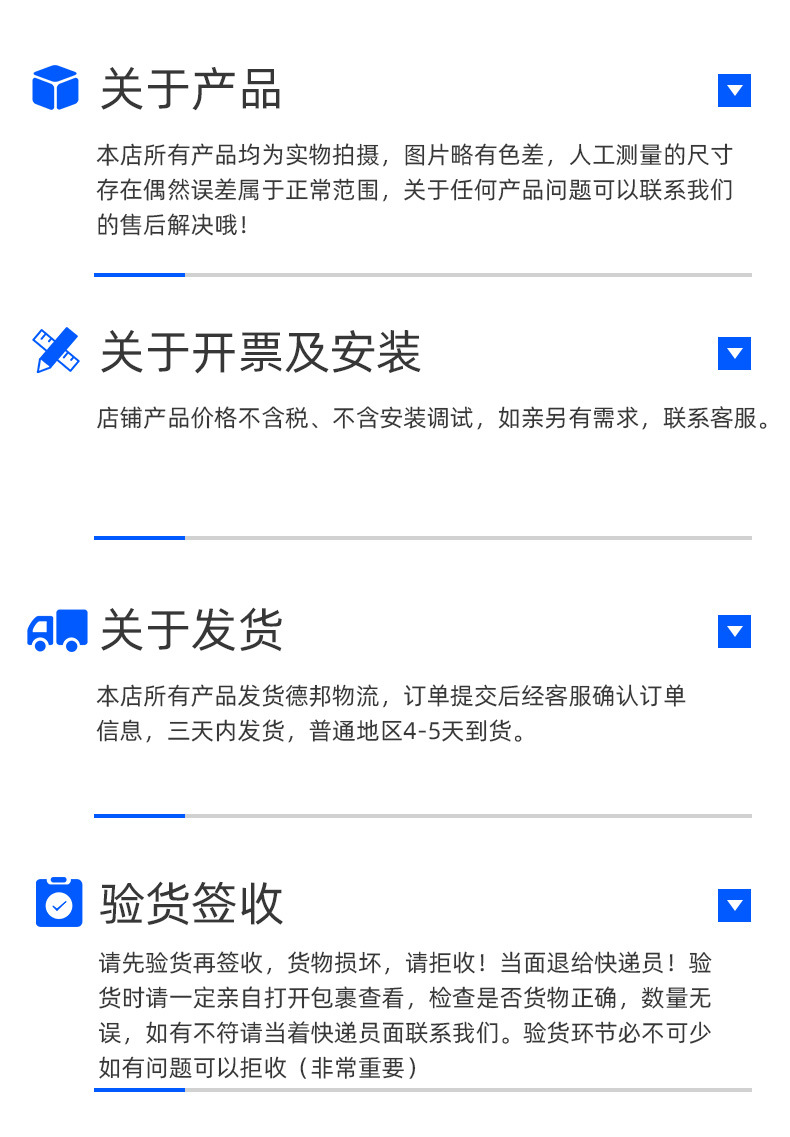 关于产品

本店所有产品均为实物拍摄，图片略有色差，人工测量的尺寸存在偶然误差属于正常范围，关于任何产品问题可以联系我们的售后解决哦！

关于开票及安装

店铺产品价格不含税、不含安装调试，如亲另有需求，联系客服。

关于发货

本店所有产品发货德邦物流，订单提交后经客服确认订单信息，三天内发货，普通地区4-5天到货。

验货签收

请先验货再签收，货物损坏，请拒收！当面退给快递员！验货时请一定亲自打开包裹查看，检查是否货物正确，数量无误，如有不符请当着快递员面联系我们。验货环节必不可少如有问题可以拒收（非常重要）